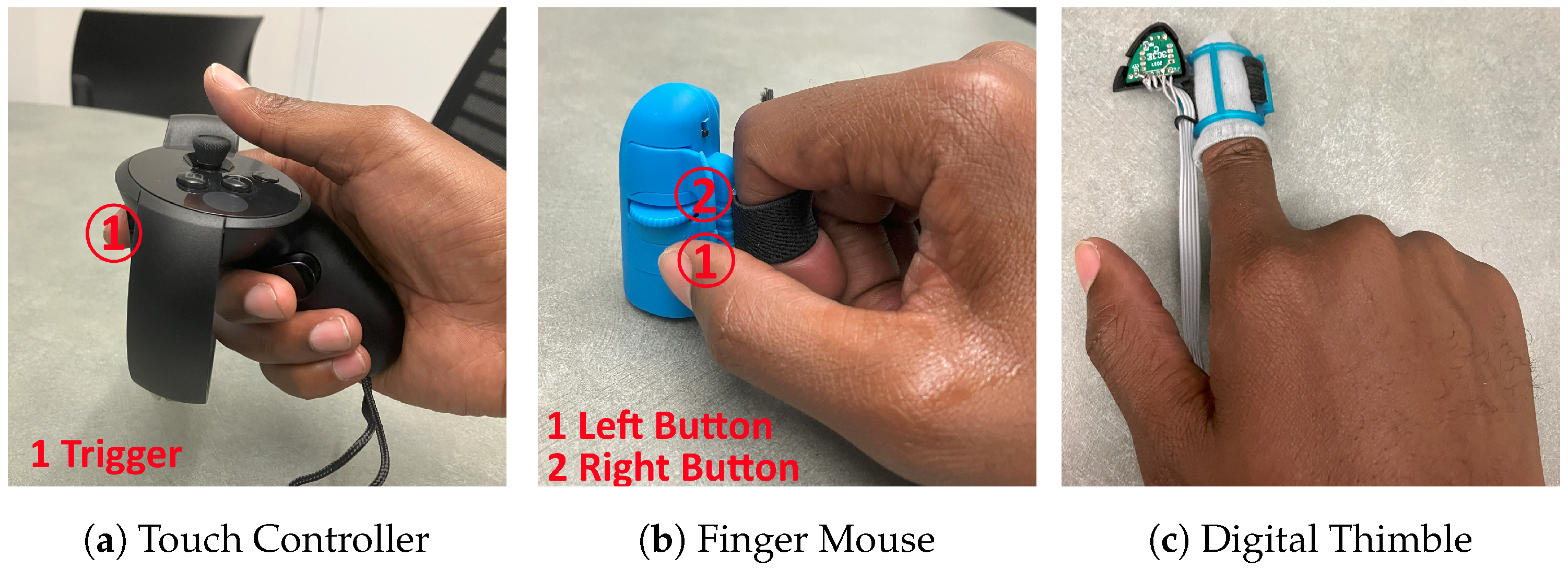 ①

1 Trigger

(a) Touch Controller

②

①

1 Left Button
2 Right Button

(b) Finger Mouse

(c) Digital Thimble