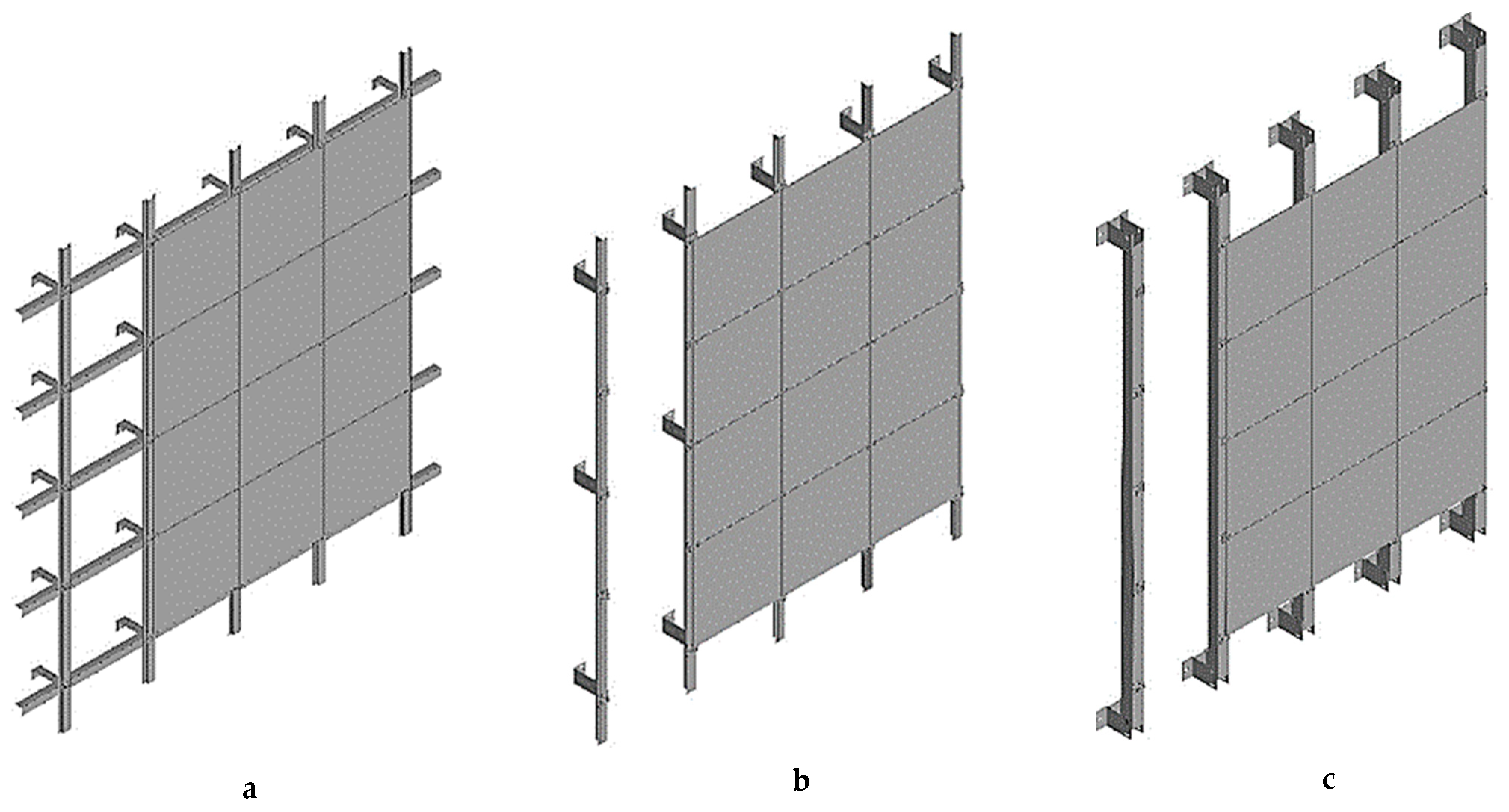 a

b

c