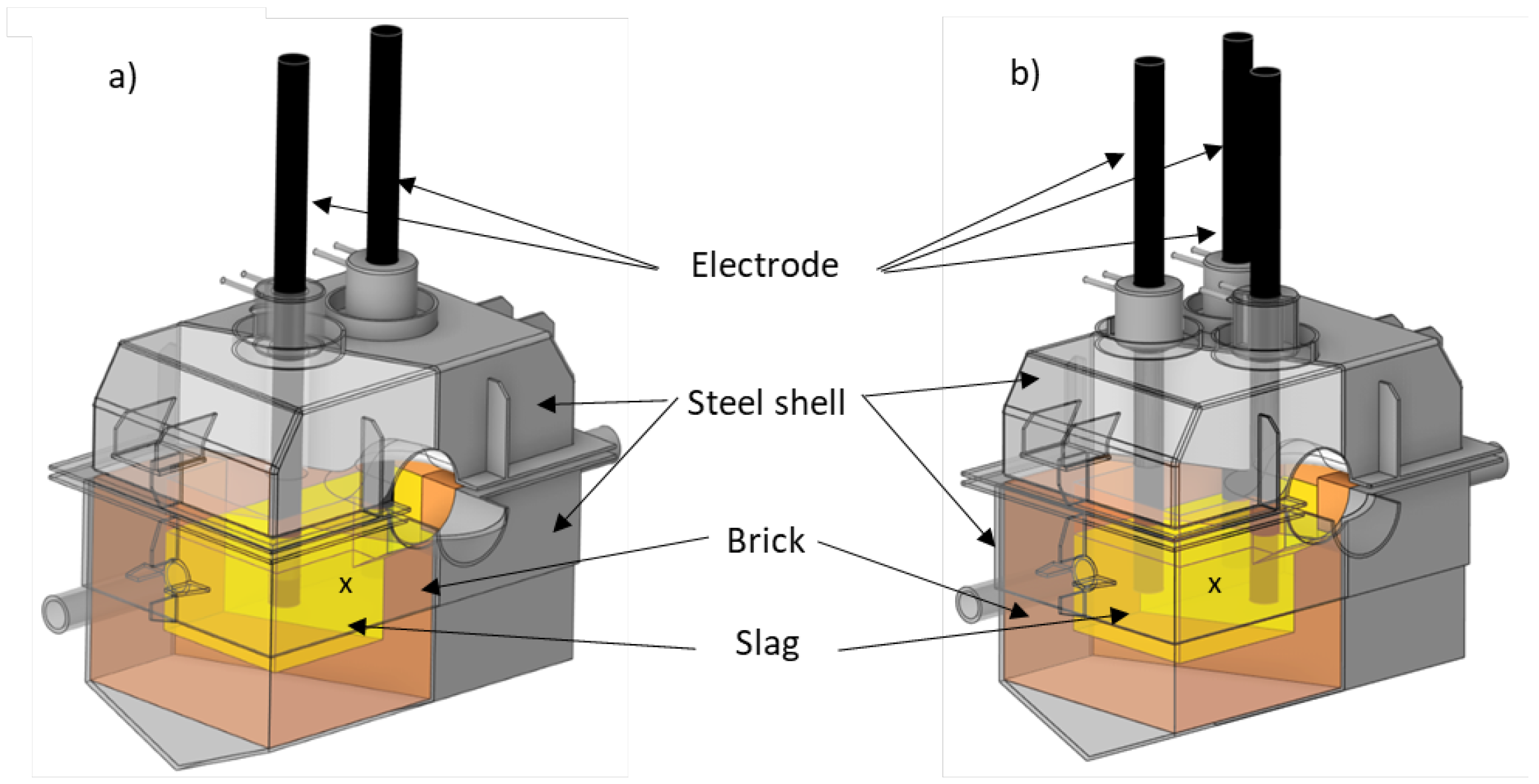 a)

b)

Electrode

Steel shell

Brick

Slag

x

x