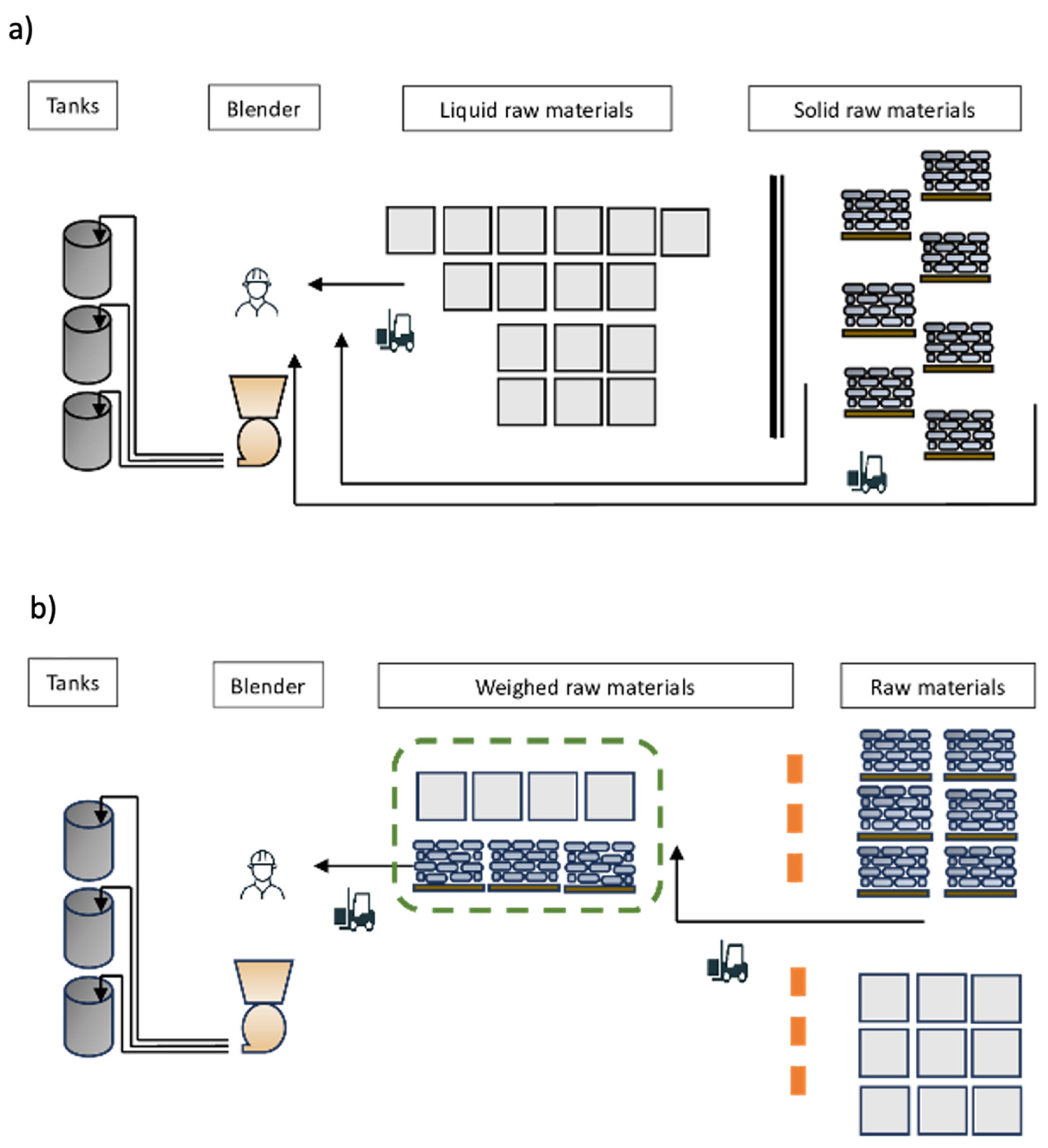 a)

Tanks

Blender

Liquid raw materials

Solid raw materials

b)

Tanks

Blender

Weighed raw materials

Raw materials