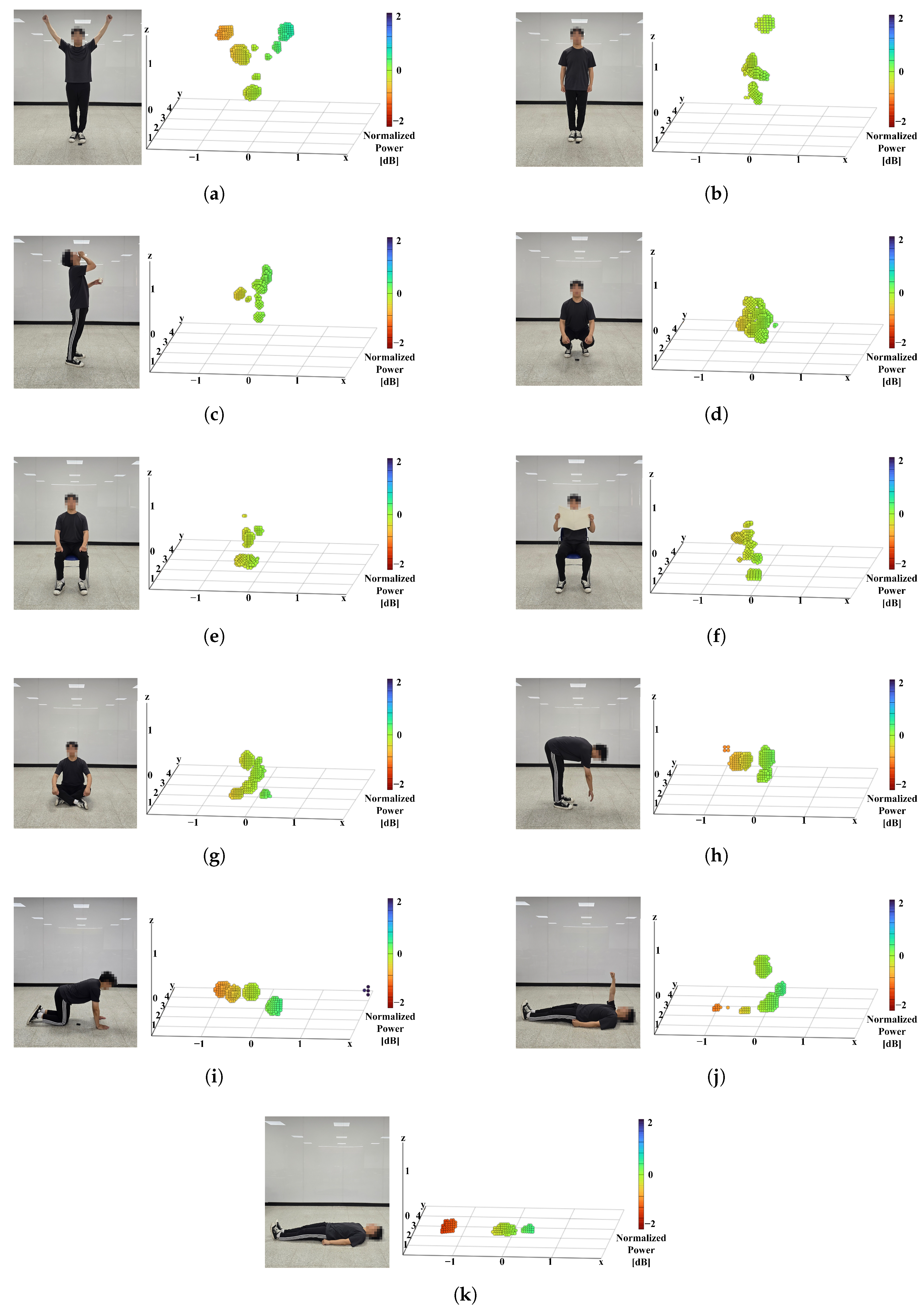 z
1
0
y
4
3
2
1
−1
0
1
x
2
0
−2
Normalized Power [dB]

(a)

z
1
0
y
4
3
2
1
−1
0
1
x
2
0
−2
Normalized Power [dB]

(b)

z
1
0
y
4
3
2
1
−1
0
1
x
2
0
−2
Normalized Power [dB]

(c)

z
1
0
y
4
3
2
1
−1
0
1
x
2
0
−2
Normalized Power [dB]

(d)

z
1
0
y
4
3
2
1
−1
0
1
x
2
0
−2
Normalized Power [dB]

(e)

z
1
0
y
4
3
2
1
−1
0
1
x
2
0
−2
Normalized Power [dB]

(f)

z
1
0
y
4
3
2
1
−1
0
1
x
2
0
−2
Normalized Power [dB]

(g)

z
1
0
y
4
3
2
1
−1
0
1
x
2
0
−2
Normalized Power [dB]

(h)

z
1
0
y
4
3
2
1
−1
0
1
x
2
0
−2
Normalized Power [dB]

(i)

z
1
0
y
4
3
2
1
−1
0
1
x
2
0
−2
Normalized Power [dB]

(j)

z
1
0
y
4
3
2
1
−1
0
1
x
2
0
−2
Normalized Power [dB]

(k)