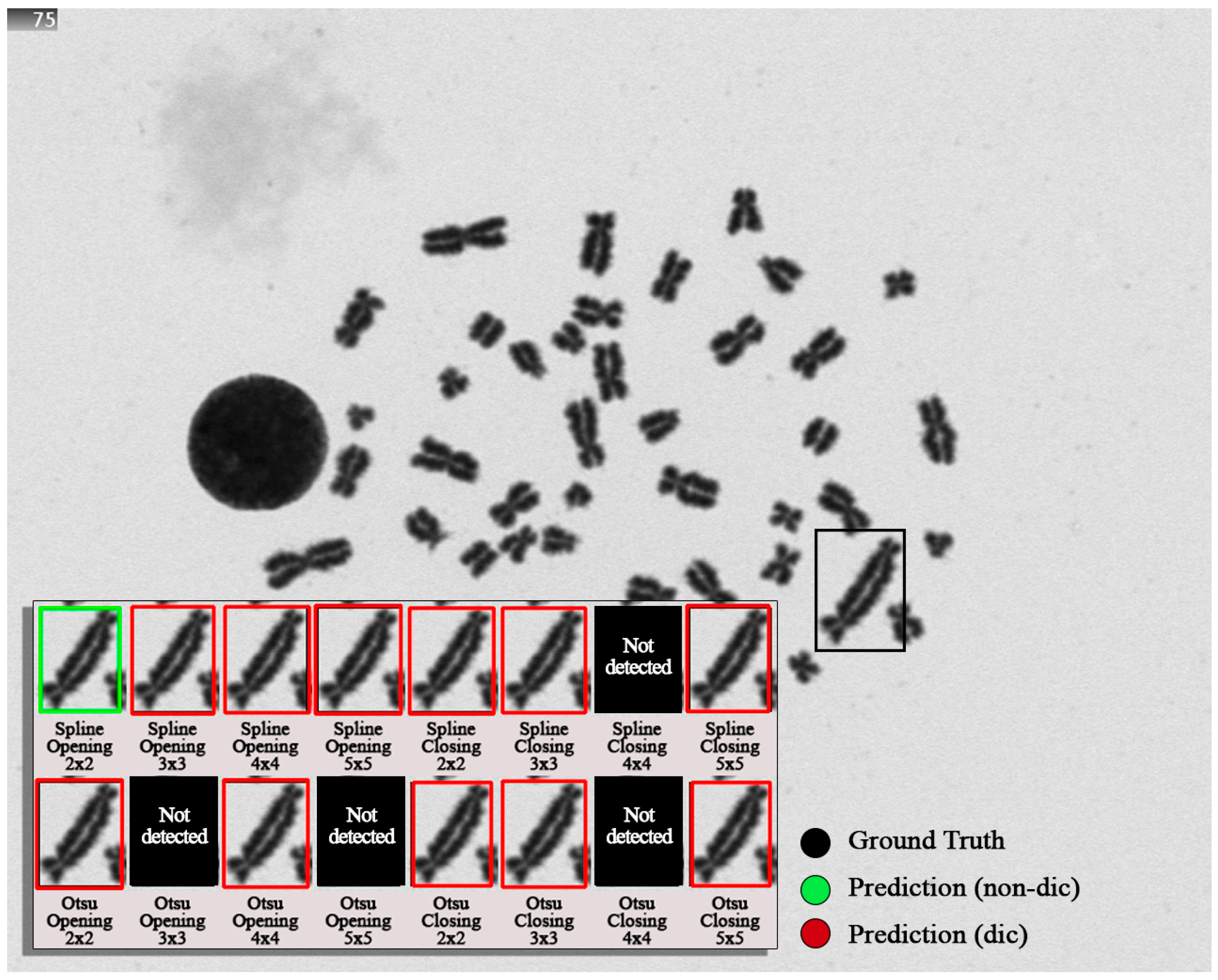 75

Not detected

Spline Opening 2x2
Spline Opening 3x3
Spline Opening 4x4
Spline Opening 5x5
Spline Closing 2x2
Spline Closing 3x3
Spline Closing 4x4
Spline Closing 5x5

Not detected
Not detected
Not detected

Otsu Opening 2x2
Otsu Opening 3x3
Otsu Opening 4x4
Otsu Opening 5x5
Otsu Closing 2x2
Otsu Closing 3x3
Otsu Closing 4x4
Otsu Closing 5x5

Ground Truth
Prediction (non-dic)
Prediction (dic)