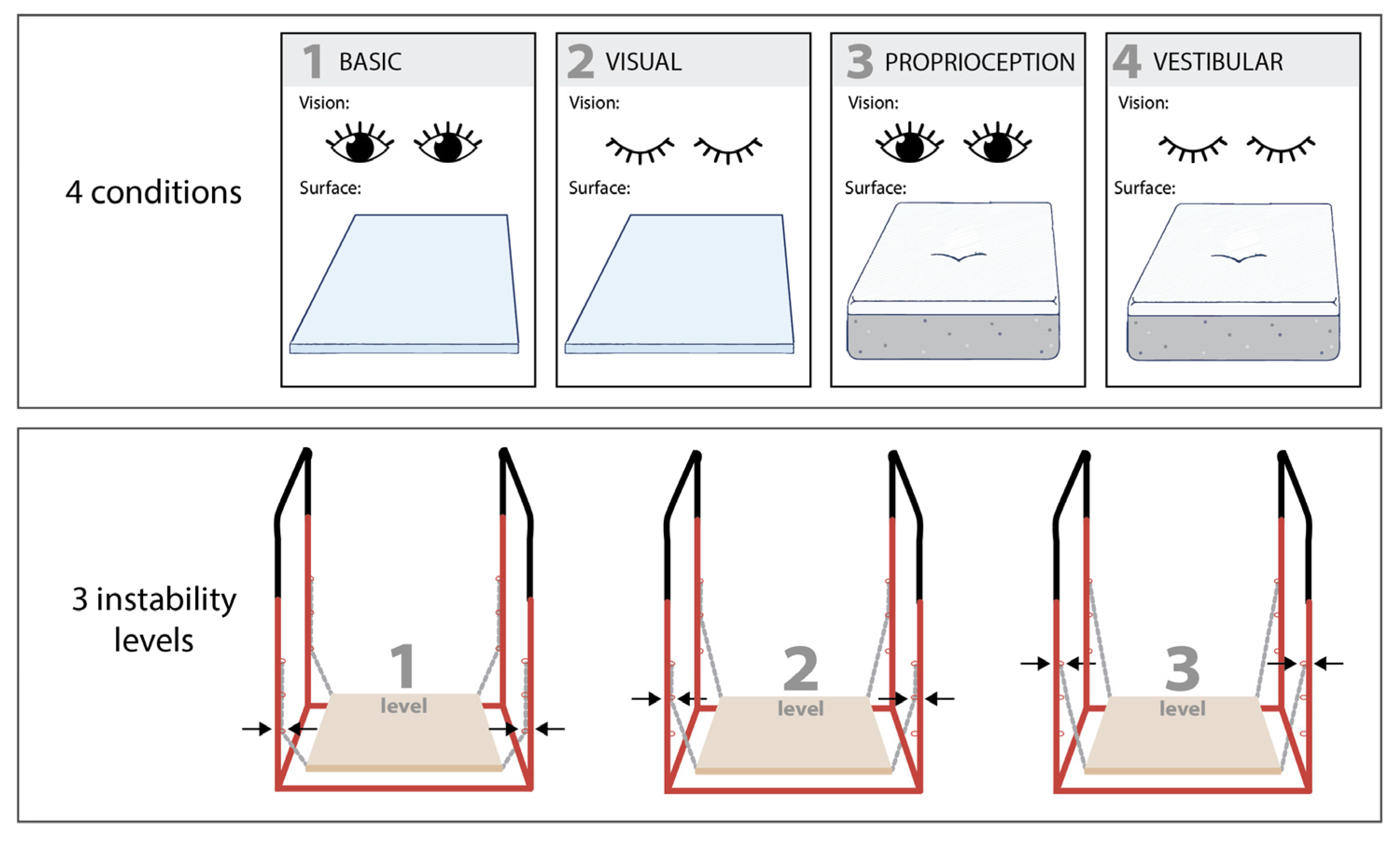 4 conditions

1 BASIC
Vision:
Surface:

2 VISUAL
Vision:
Surface:

3 PROPRIOCEPTION
Vision:
Surface:

4 VESTIBULAR
Vision:
Surface:

3 instability levels

1 level

2 level

3 level