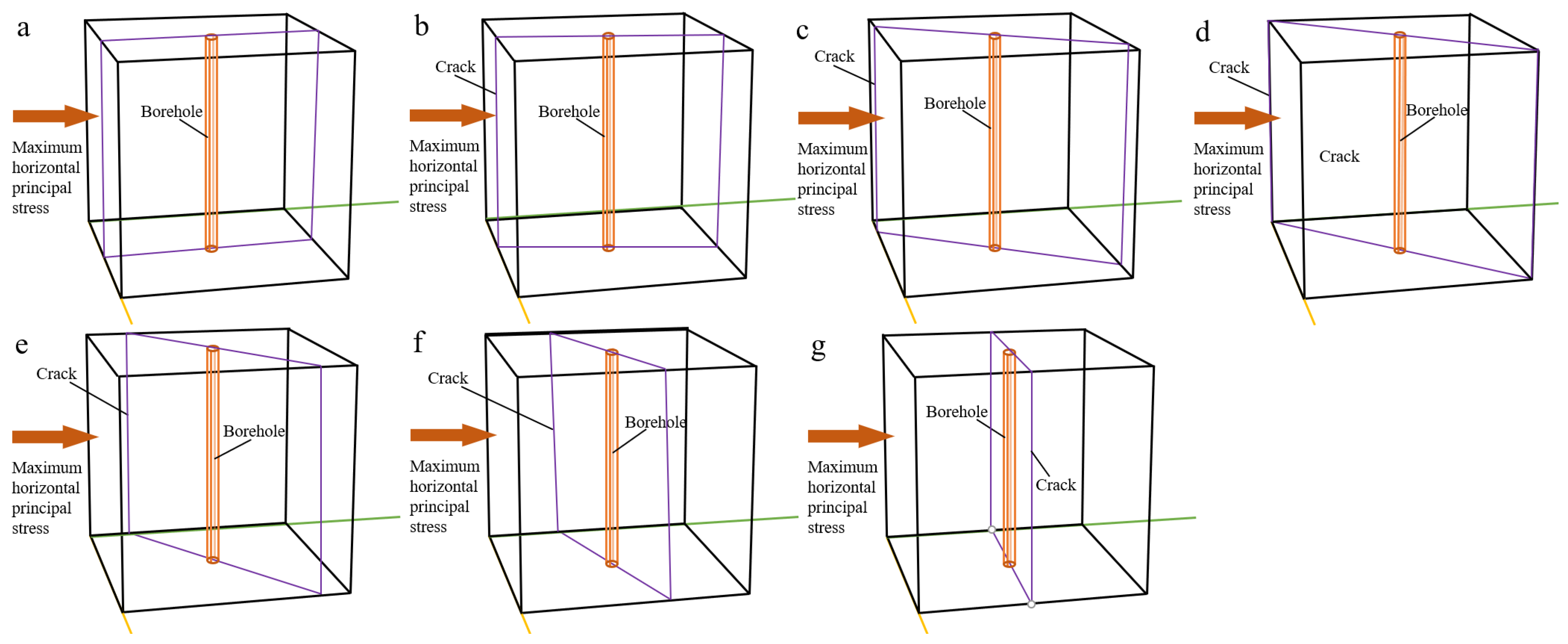 a

Borehole

Maximum horizontal principal stress

b

Crack

Borehole

Maximum horizontal principal stress

c

Crack

Borehole

Maximum horizontal principal stress

d

Crack

Borehole

Crack

Maximum horizontal principal stress

e

Crack

Borehole

Maximum horizontal principal stress

f

Crack

Borehole

Maximum horizontal principal stress

g

Borehole

Crack

Maximum horizontal principal stress