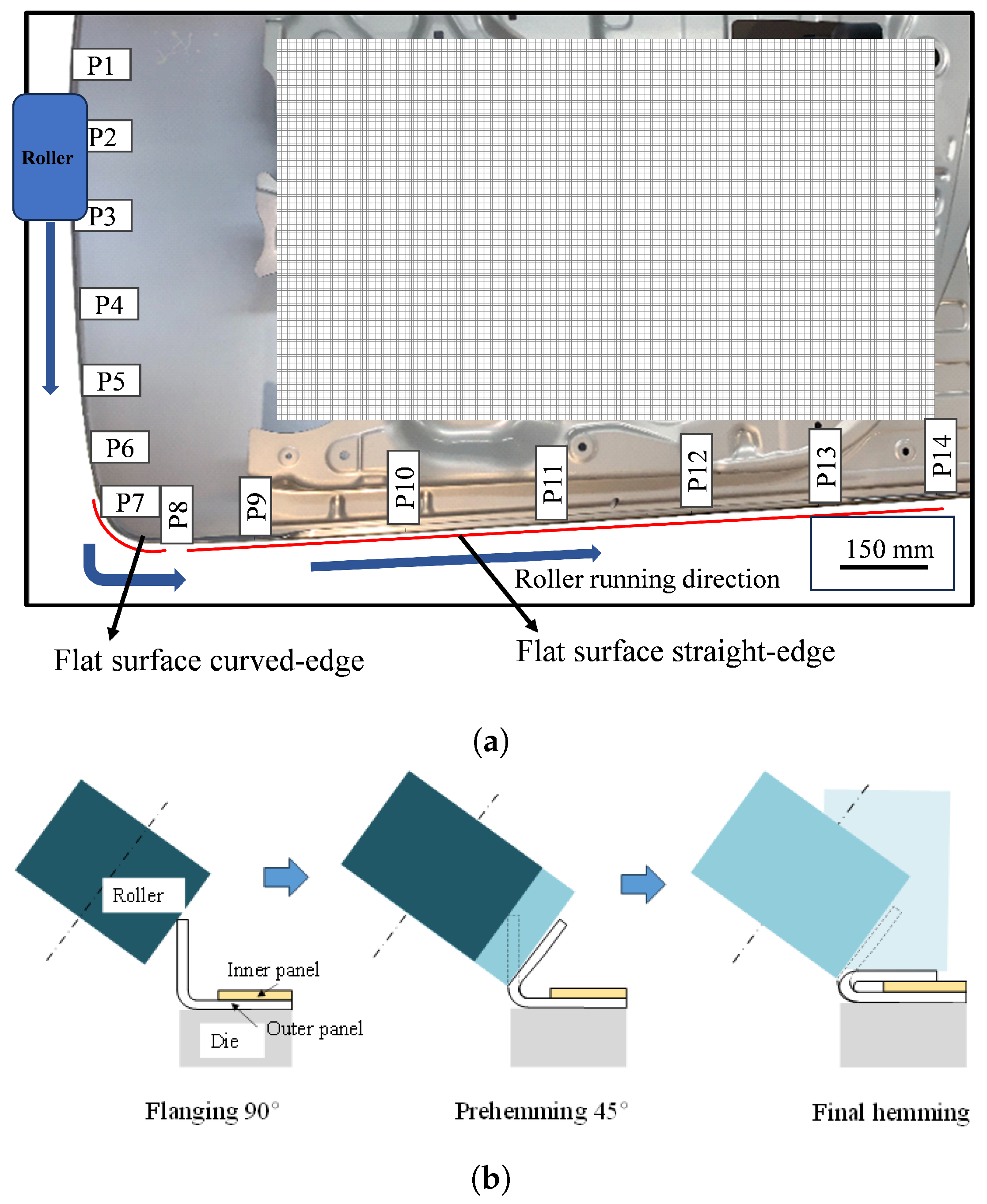 P1

Roller

P2

P3

P4

P5

P6

P7

P8

P9

P10

P11

P12

P13

P14

150 mm

Roller running direction

Flat surface curved-edge

Flat surface straight-edge

(a)

Roller

Inner panel

Outer panel

Die

Flanging 90°

Prehemming 45°

Final hemming

(b)