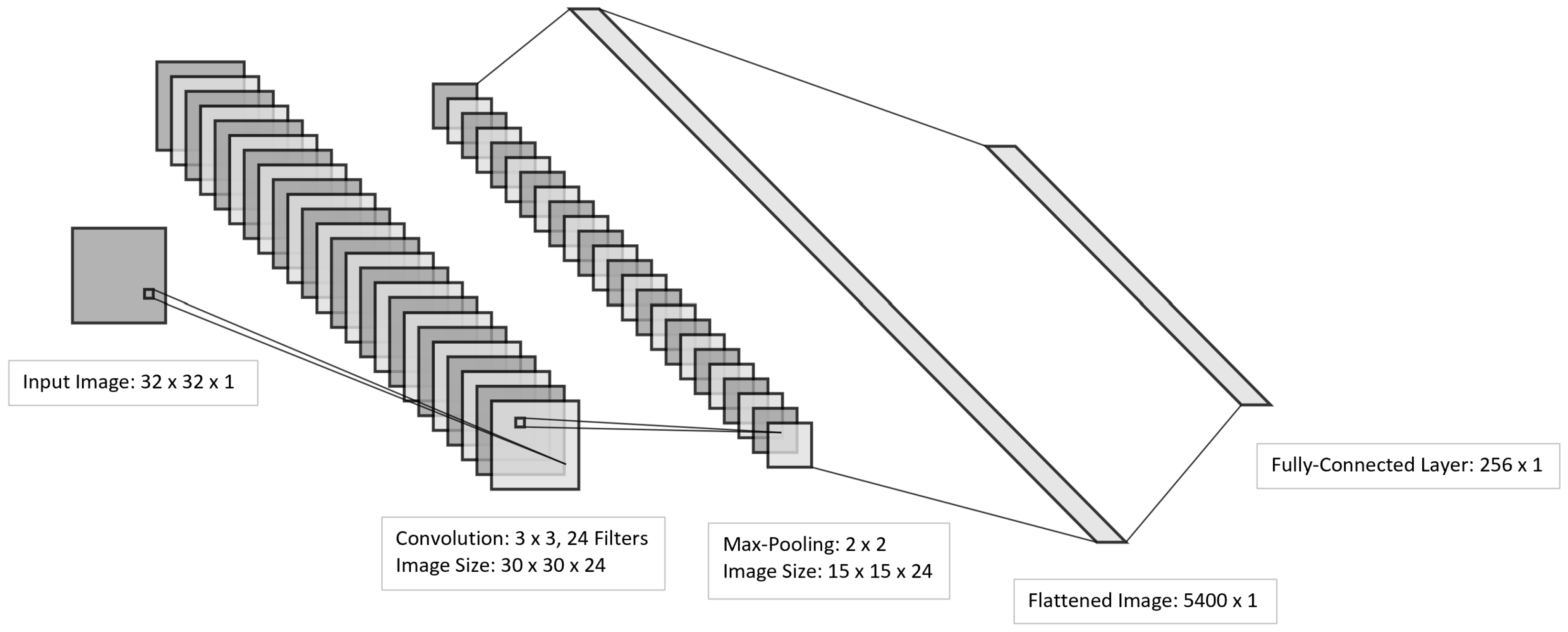 Input Image: 32 x 32 x 1

Convolution: 3 x 3, 24 Filters
Image Size: 30 x 30 x 24

Max-Pooling: 2 x 2
Image Size: 15 x 15 x 24

Flattened Image: 5400 x 1

Fully-Connected Layer: 256 x 1