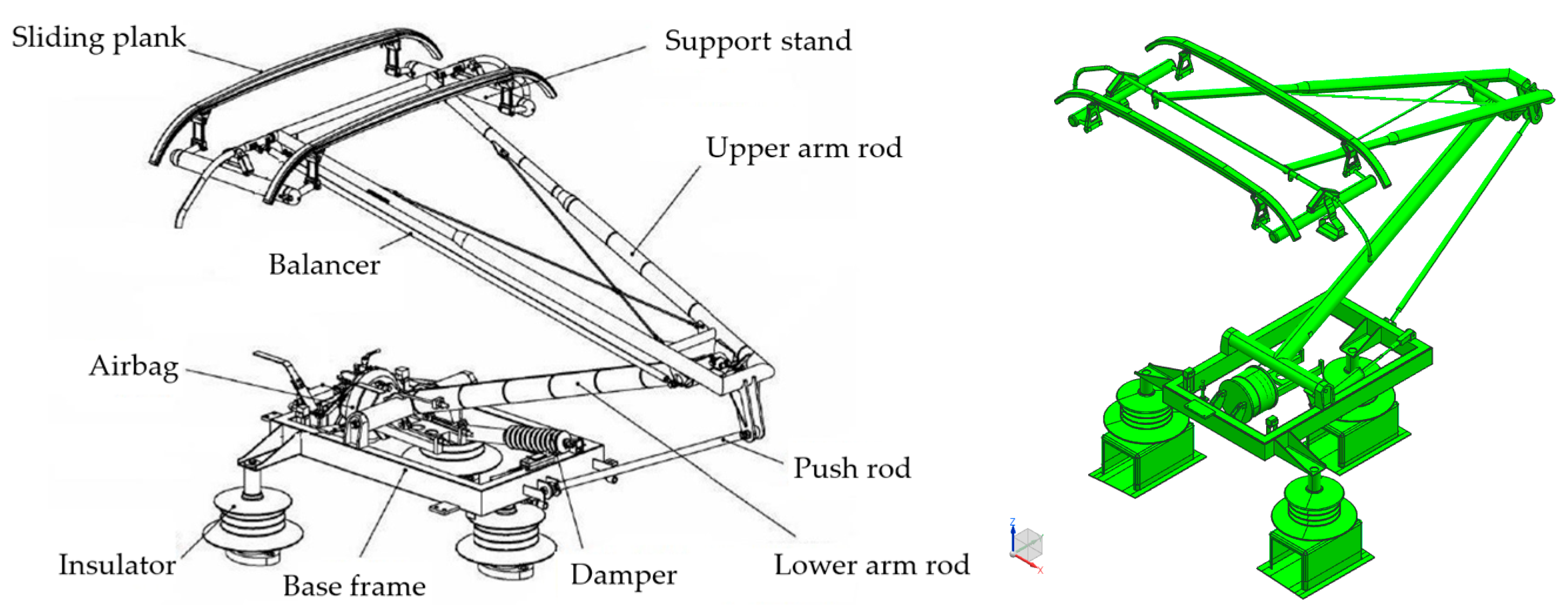 Sliding plank

Support stand

Upper arm rod

Balancer

Airbag

Push rod

Insulator

Base frame

Damper

Lower arm rod

Z

X