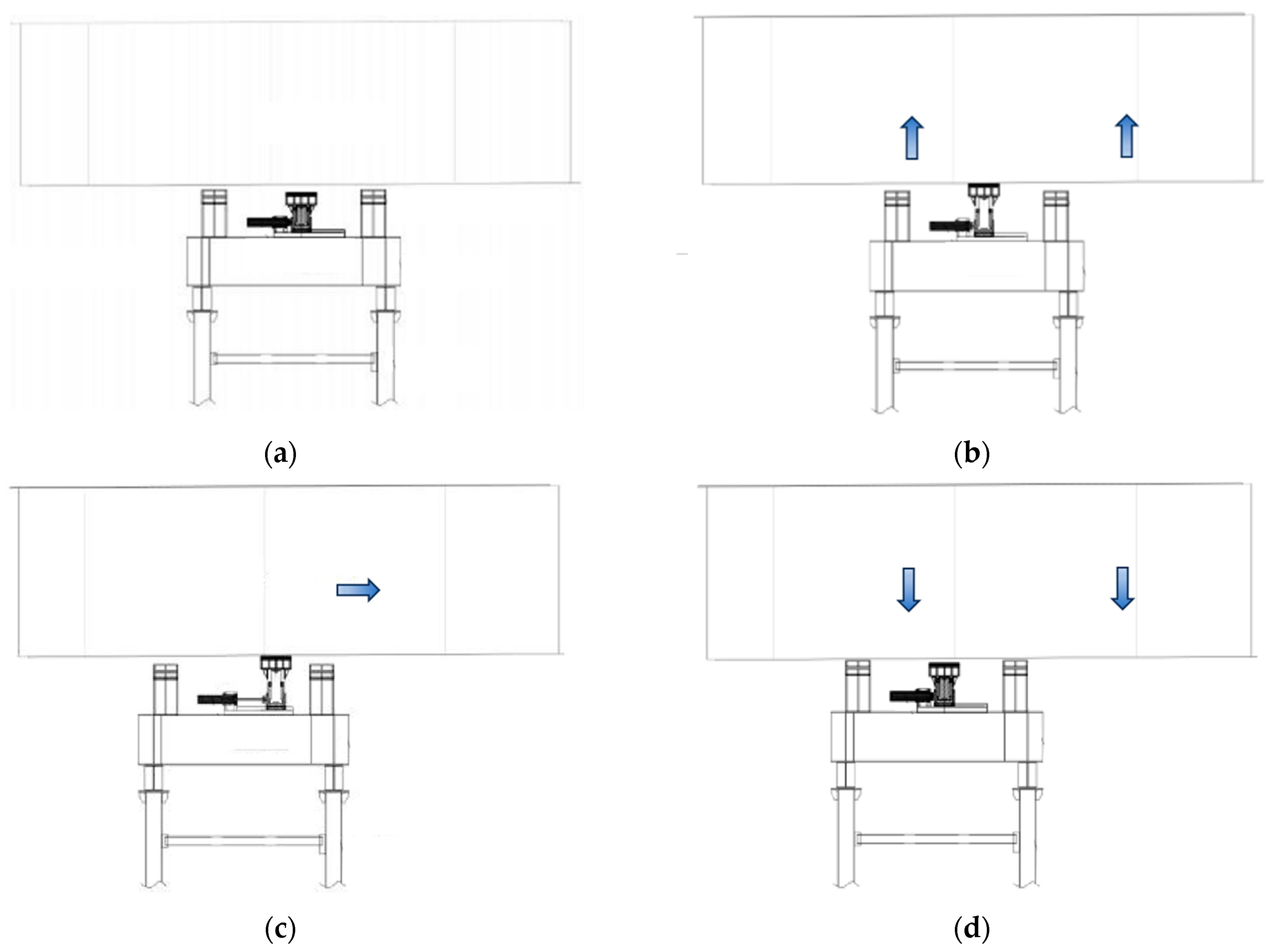 (a)

(b)

(c)

(d)