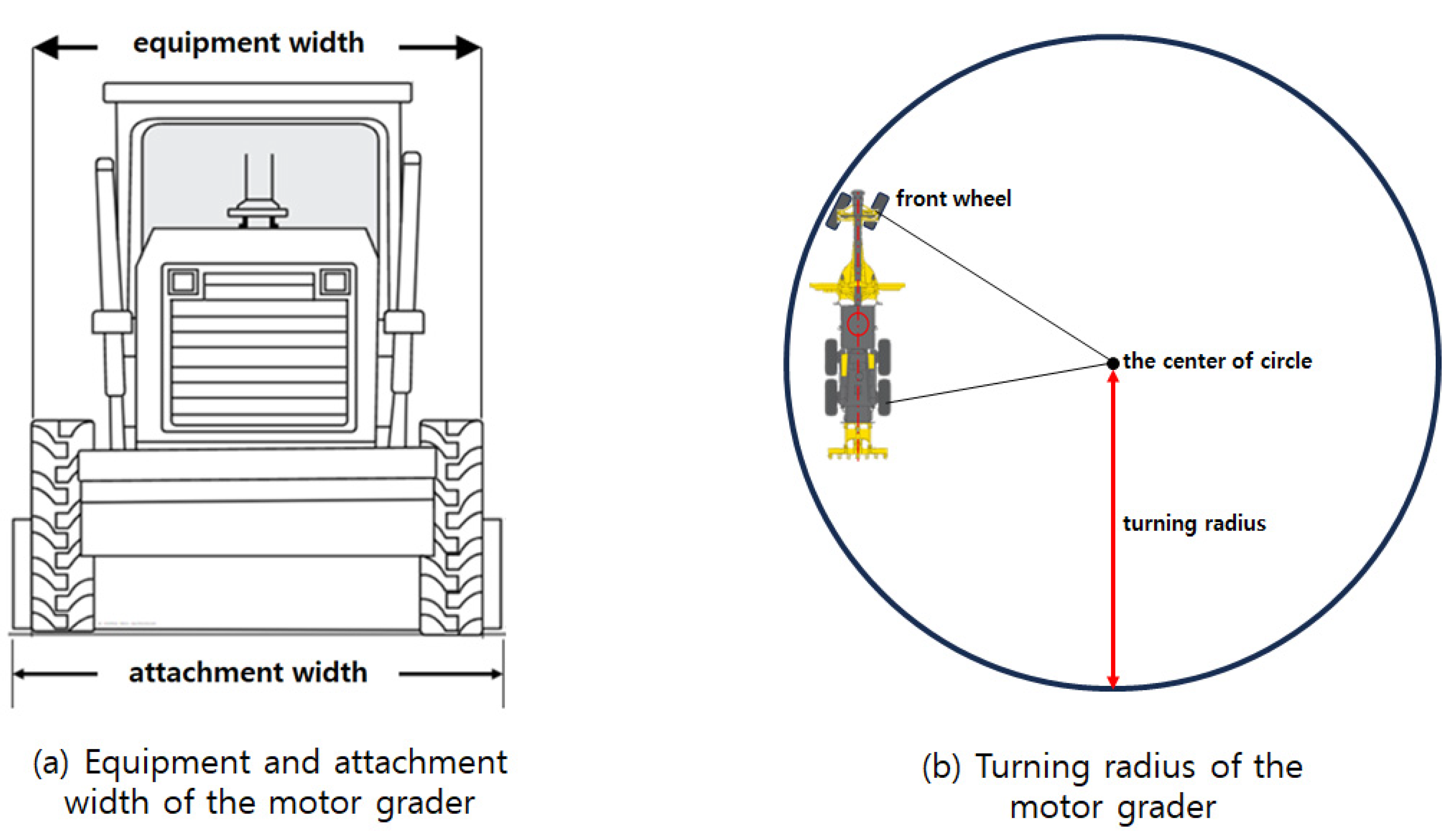 equipment width

attachment width

(a) Equipment and attachment width of the motor grader

front wheel

the center of circle

turning radius

(b) Turning radius of the motor grader