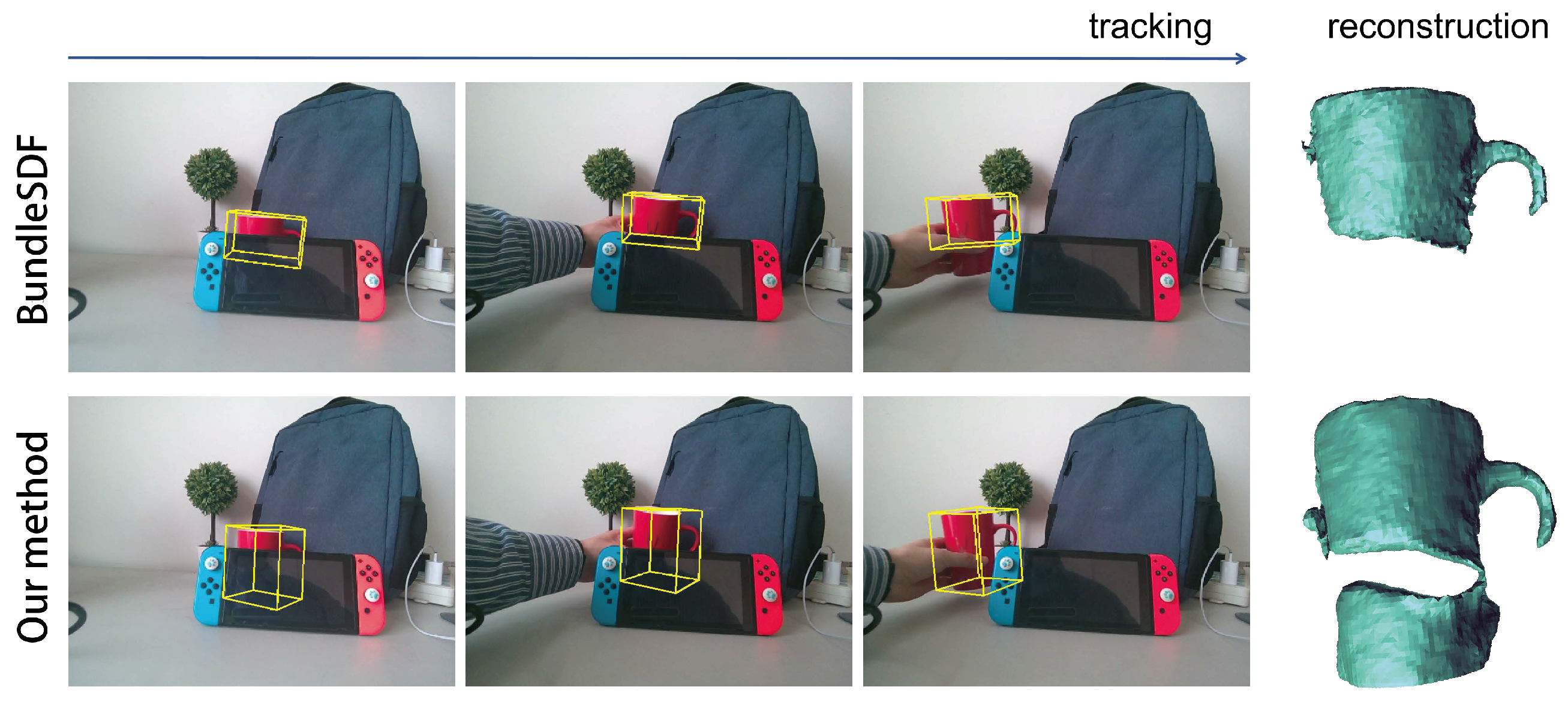 tracking

reconstruction

BundleSDF

Our method