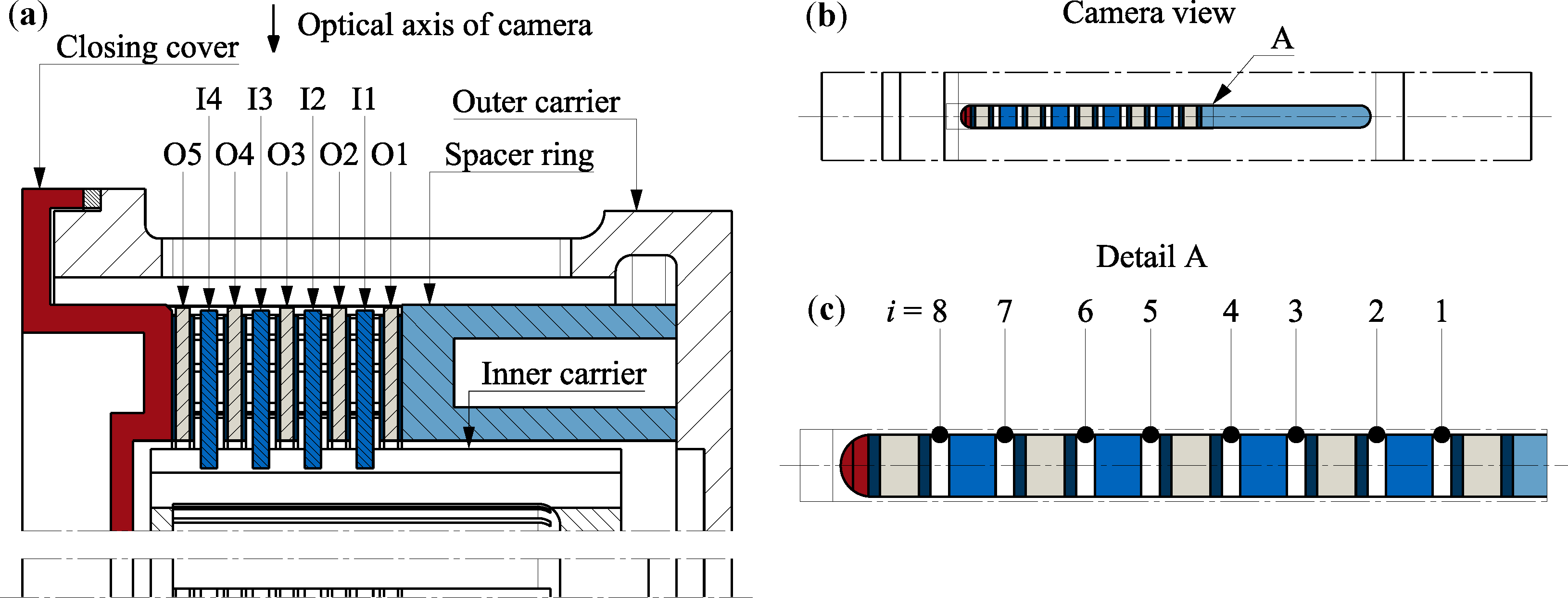 (a)
Optical axis of camera
Closing cover
I4 I3 I2 I1
Outer carrier
O5 O4 O3 O2 O1
Spacer ring
Inner carrier

(b)
Camera view
A

Detail A

(c)
$i = 8$ 7 6 5 4 3 2 1