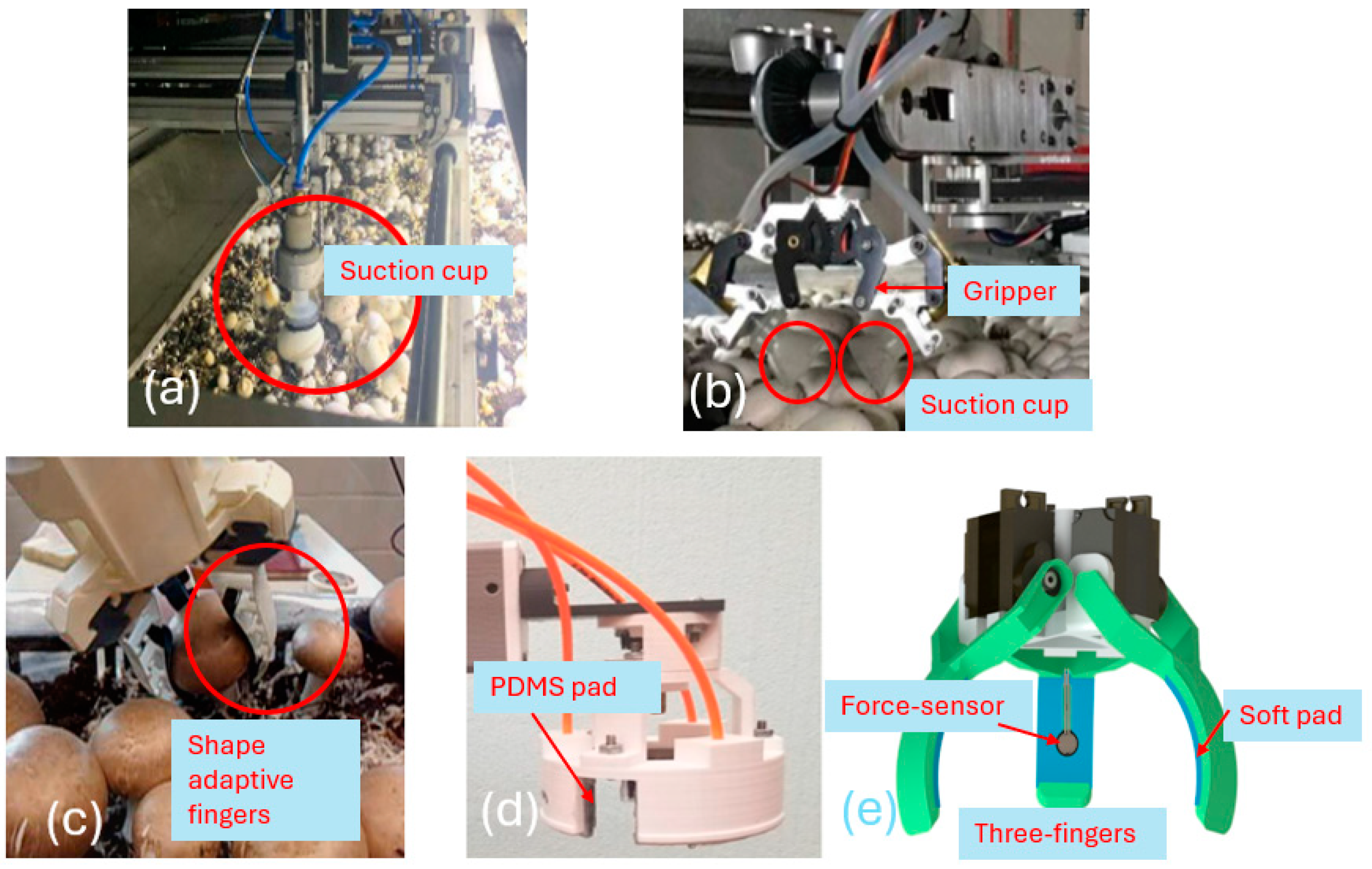 Suction cup
(a)

Gripper
(b)
Suction cup

Shape adaptive fingers
(c)

PDMS pad
(d)

Force-sensor
Soft pad
(e)
Three-fingers