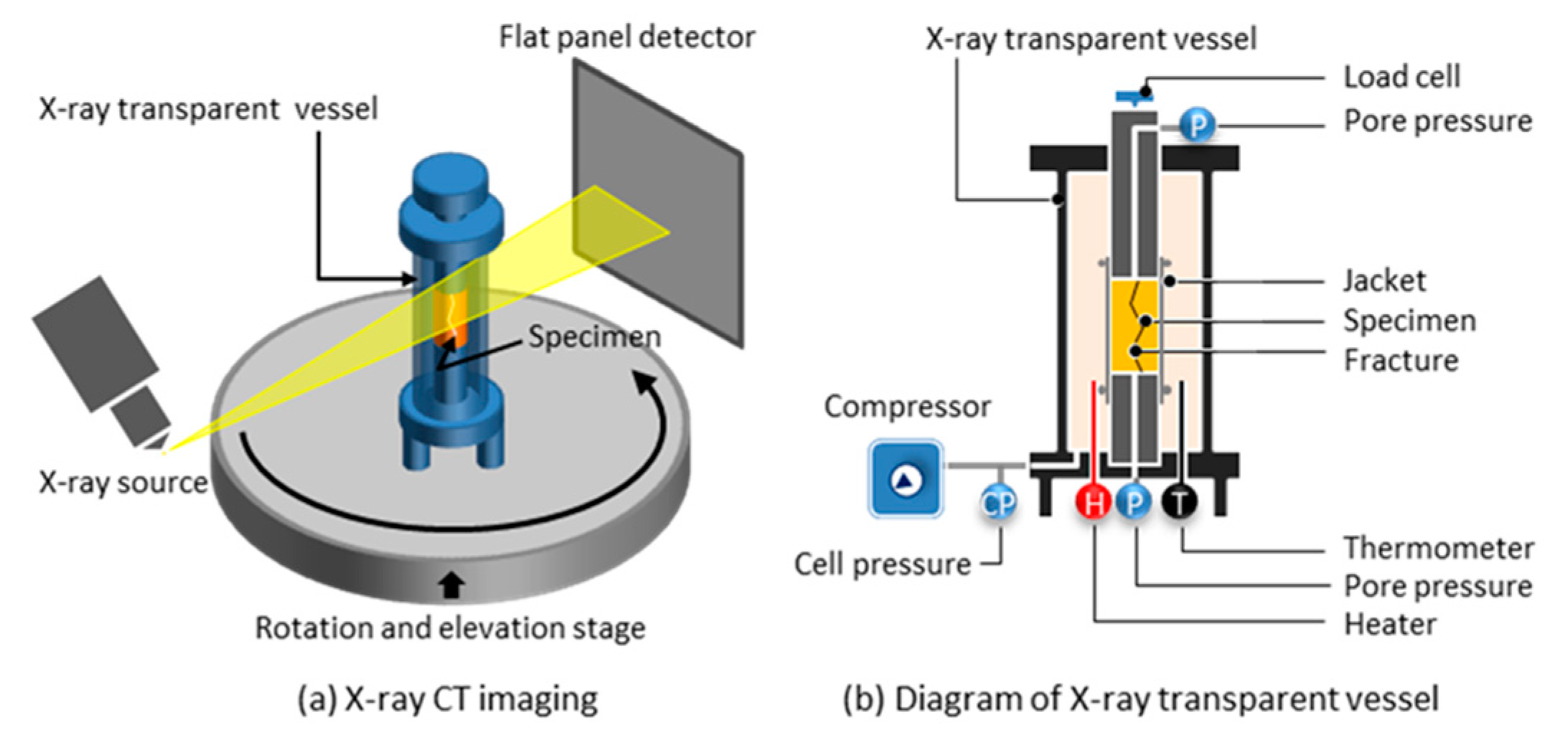 Flat panel detector

X-ray transparent vessel

Specimen

X-ray source

Rotation and elevation stage

(a) X-ray CT imaging

X-ray transparent vessel

Load cell

P

Pore pressure

Jacket

Specimen

Fracture

Compressor

CP

H

P

T

Cell pressure

Thermometer

Pore pressure

Heater

(b) Diagram of X-ray transparent vessel