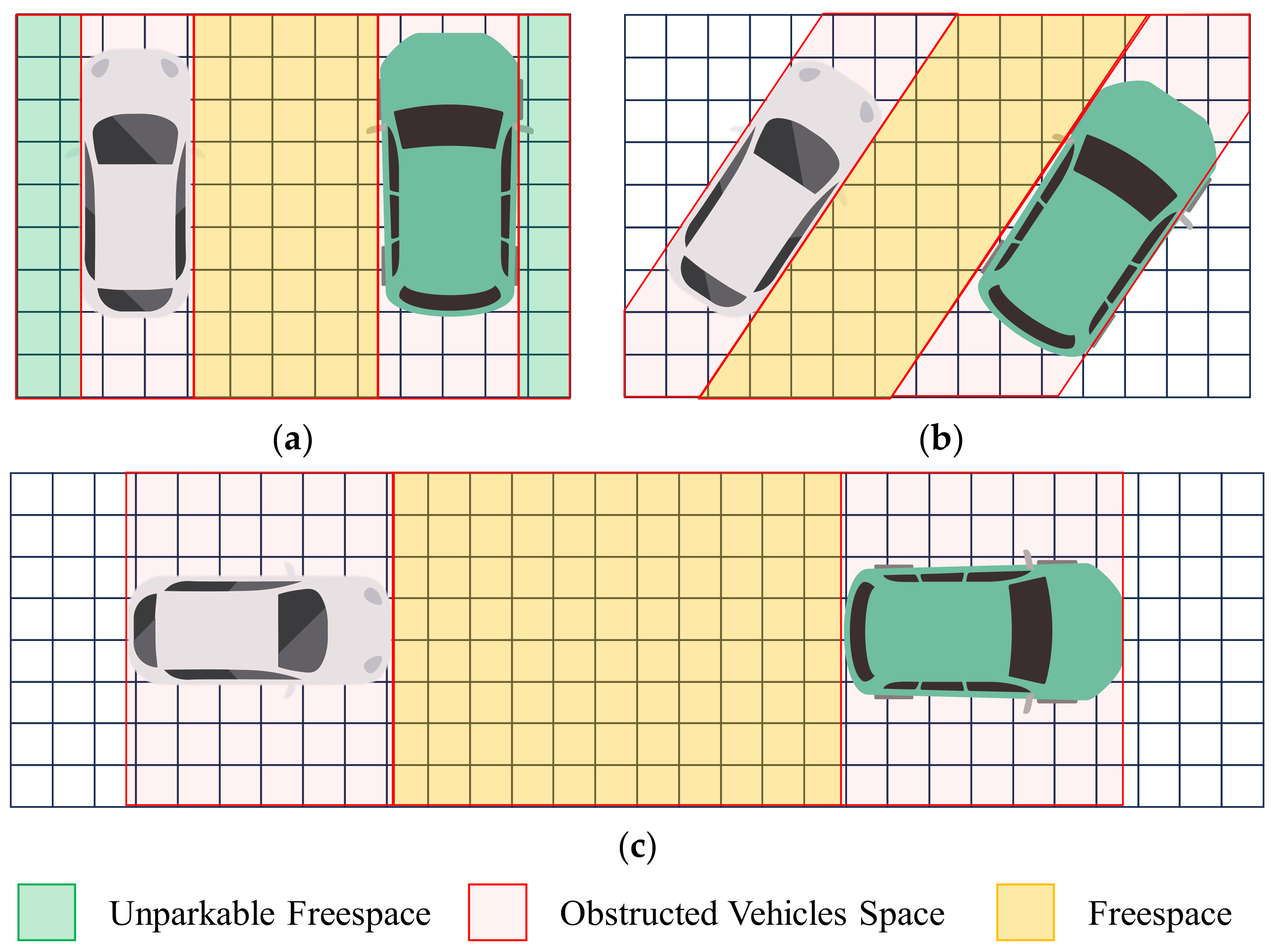 (a)

(b)

(c)

Unparkable Freespace

Obstructed Vehicles Space

Freespace