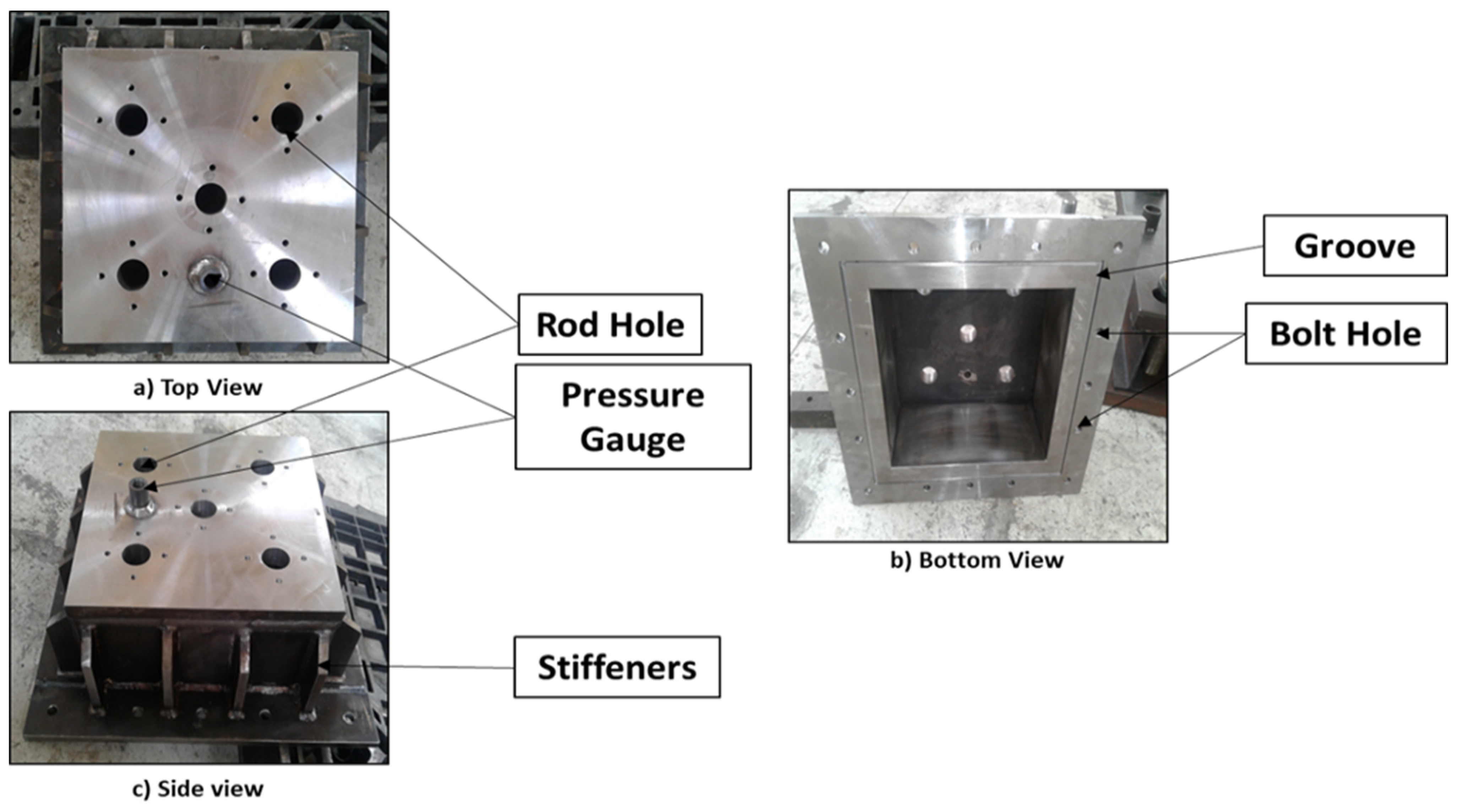 a) Top View

Rod Hole

Pressure Gauge

c) Side view

Stiffeners

Groove

Bolt Hole

b) Bottom View