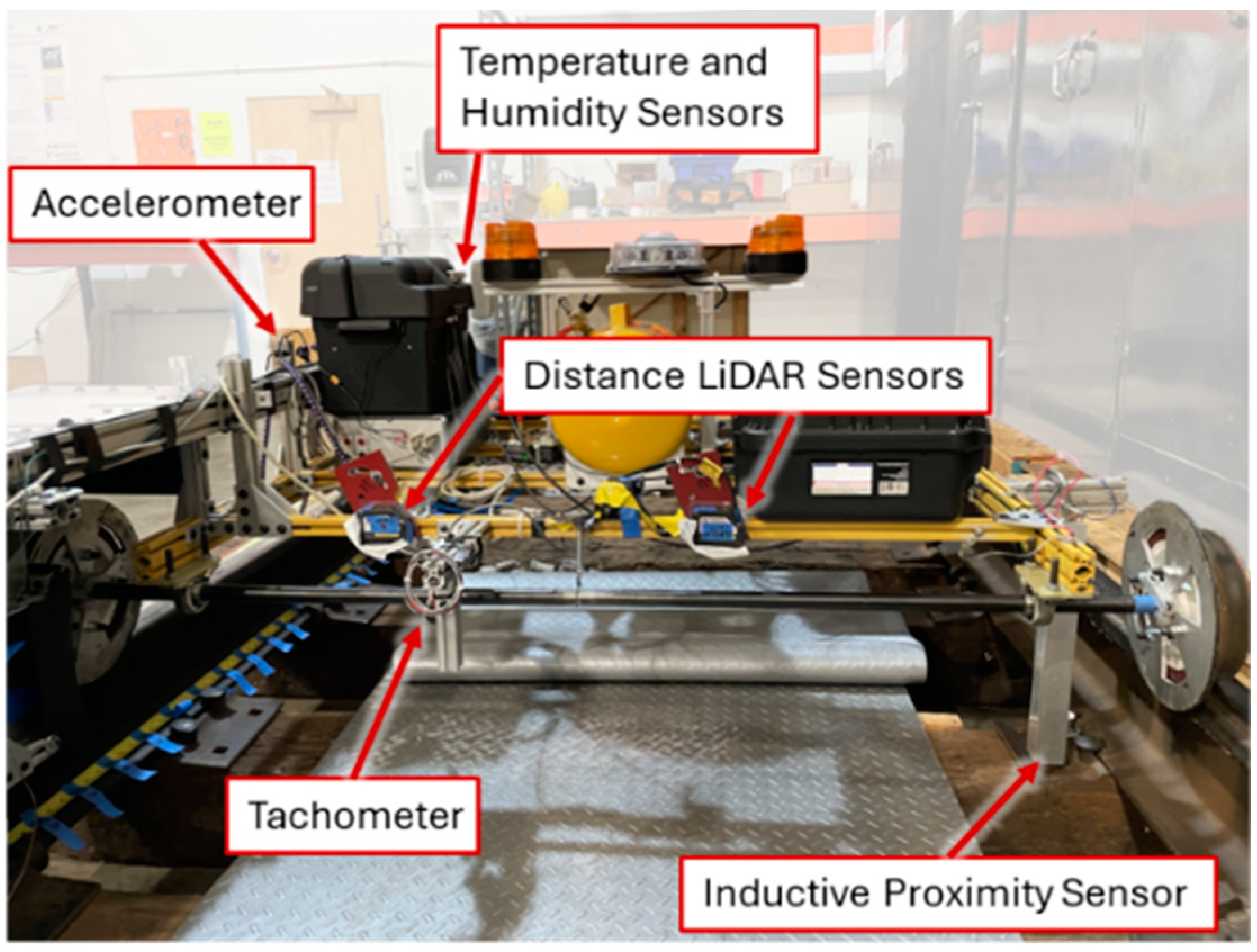 Temperature and Humidity Sensors

Accelerometer

Distance LiDAR Sensors

Tachometer

Inductive Proximity Sensor