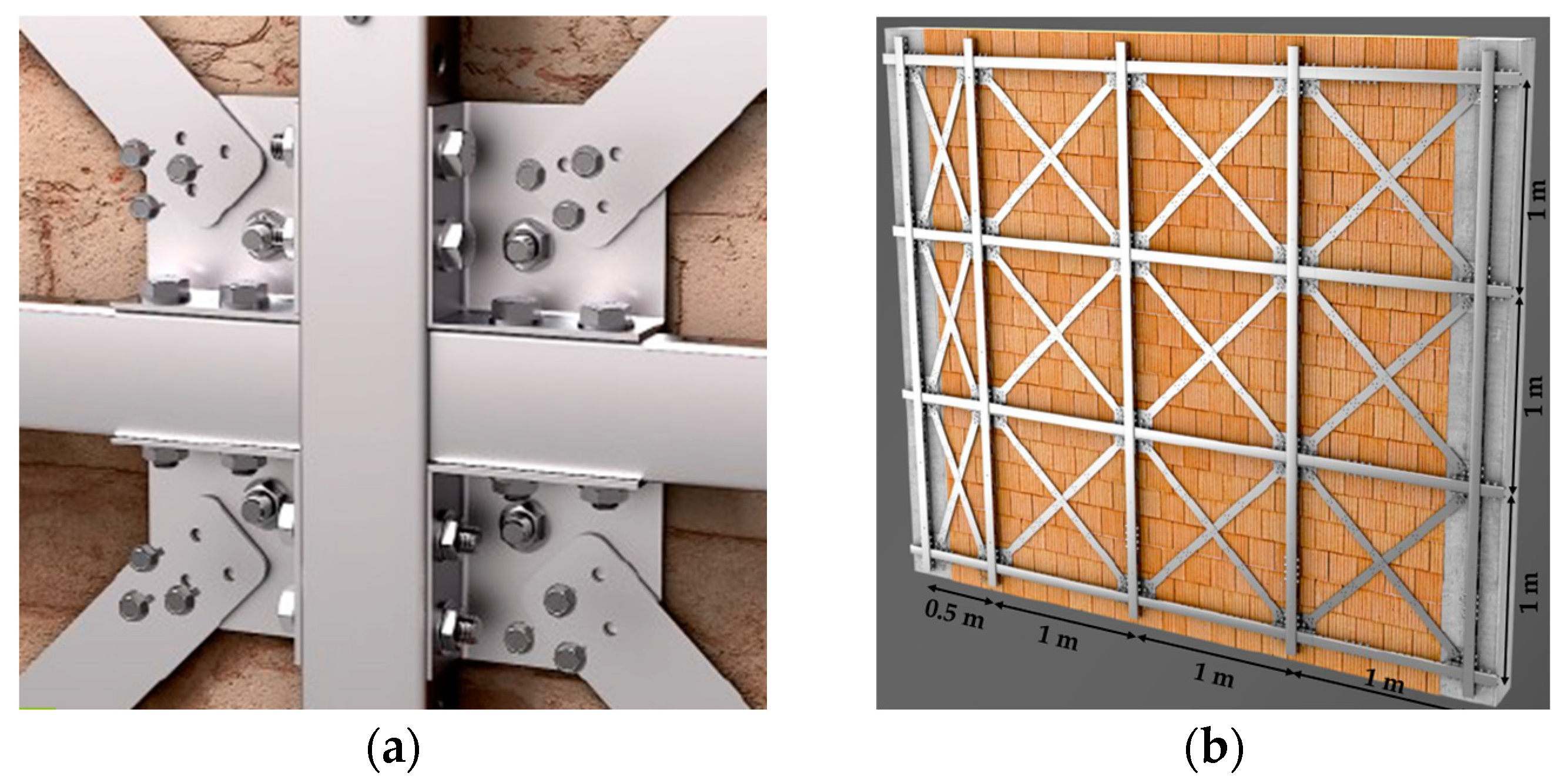 (a)

1 m
1 m
1 m
0.5 m
1 m
1 m
1 m

(b)