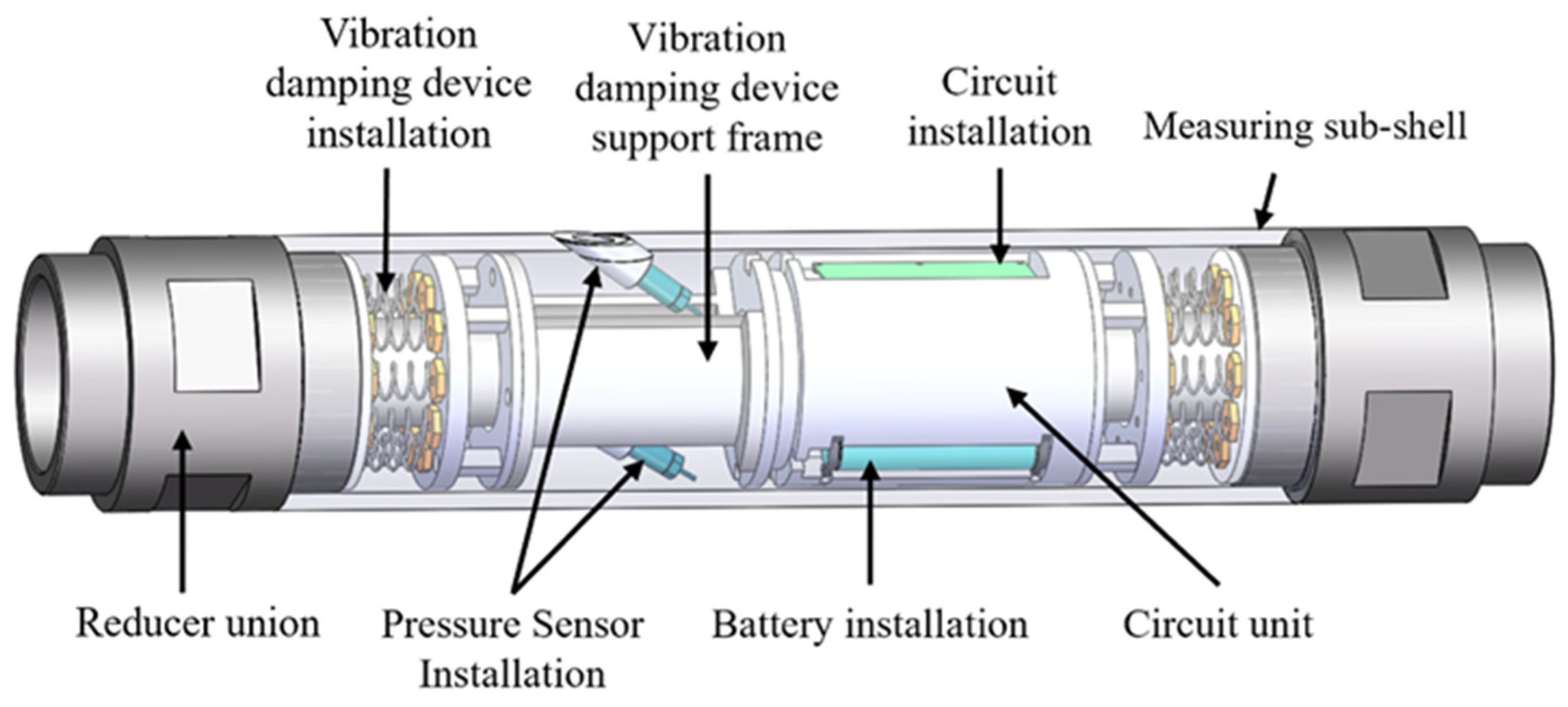 Vibration damping device installation

Vibration damping device support frame

Circuit installation

Measuring sub-shell

Reducer union

Pressure Sensor Installation

Battery installation

Circuit unit