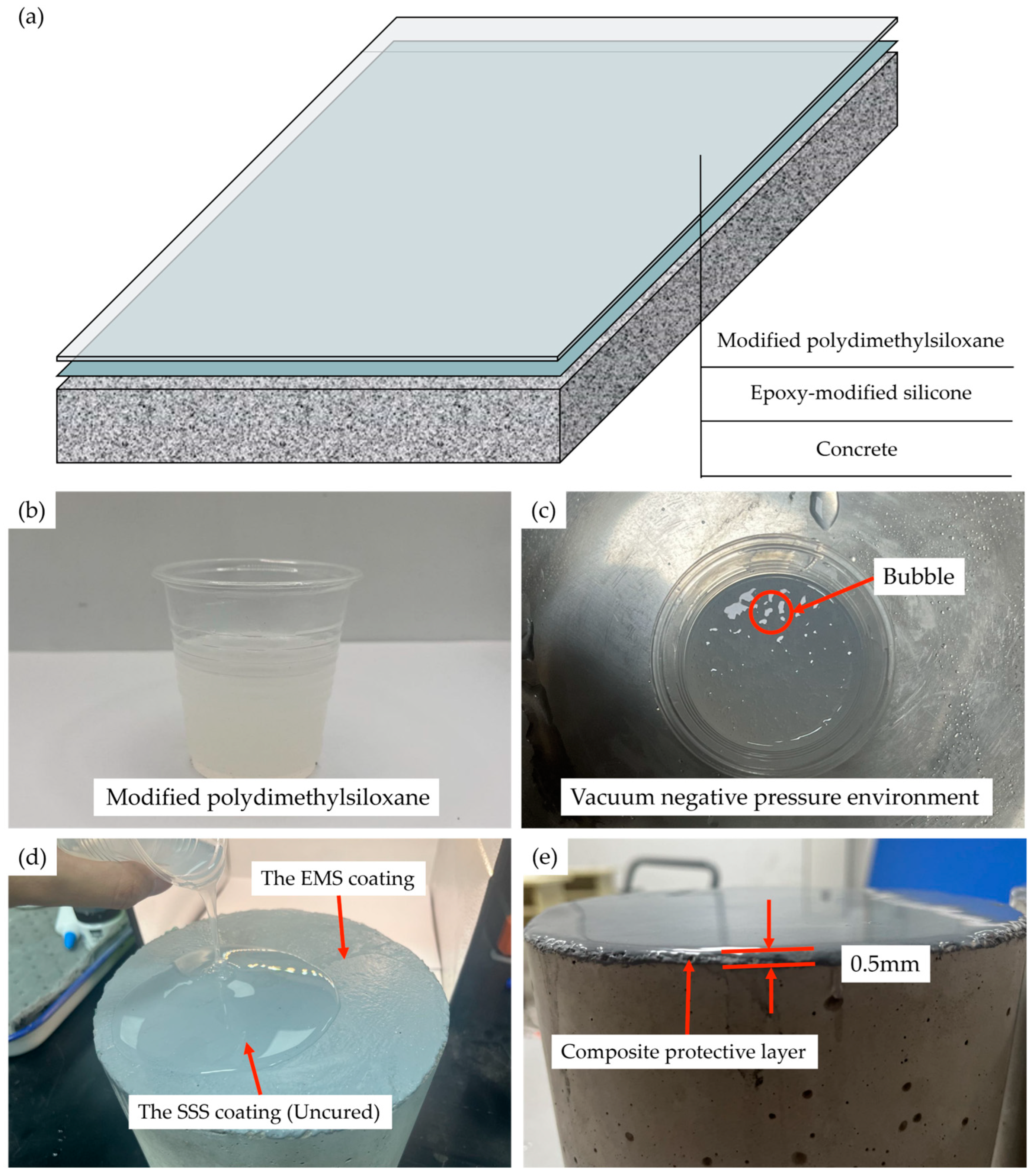 (a)

Modified polydimethylsiloxane

Epoxy-modified silicone

Concrete

(b)

Modified polydimethylsiloxane

(c)

Bubble

Vacuum negative pressure environment

(d)

The EMS coating

The SSS coating (Uncured)

(e)

0.5mm

Composite protective layer