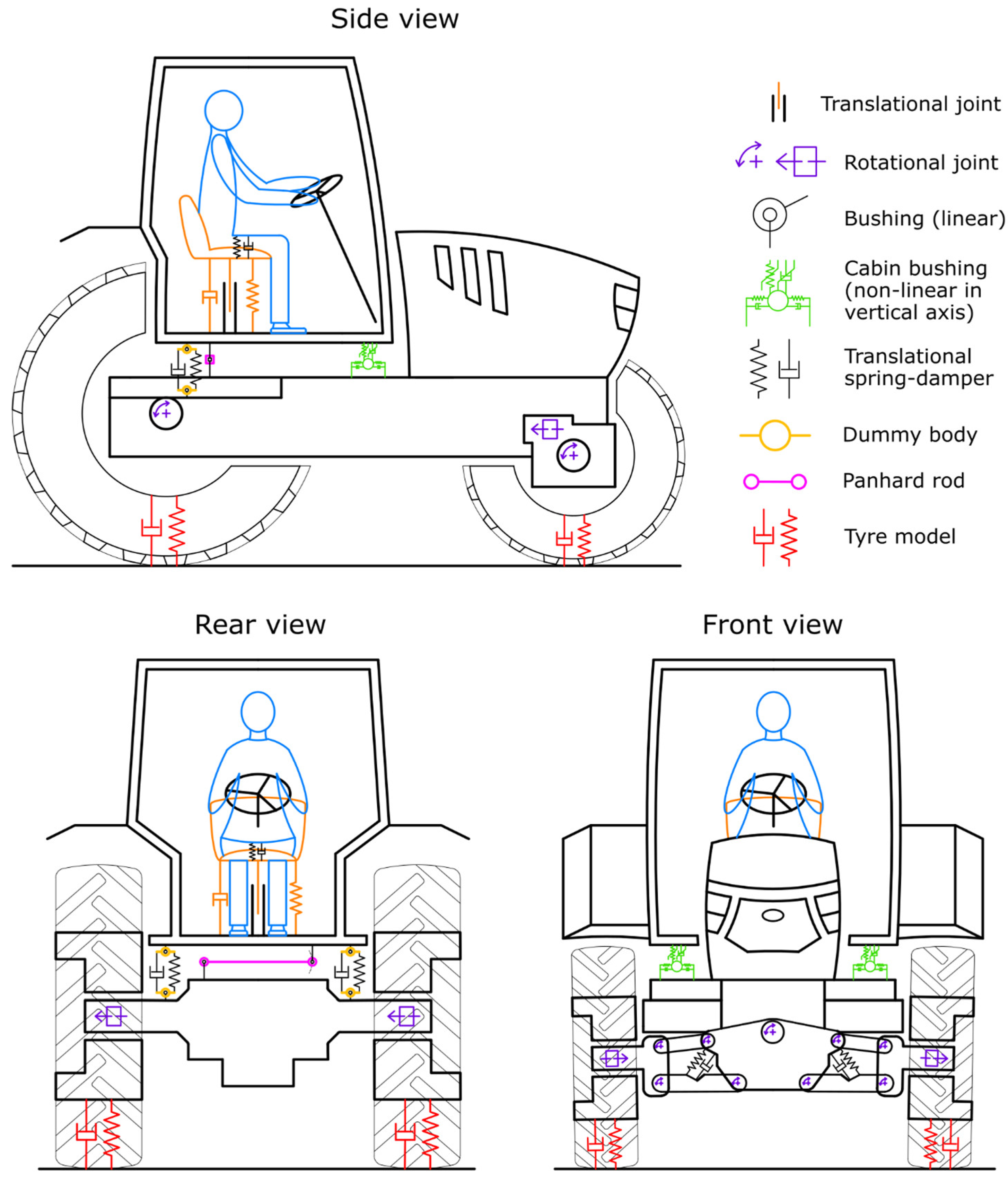 Side view

Translational joint

Rotational joint

Bushing (linear)

Cabin bushing (non-linear in vertical axis)

Translational spring-damper

Dummy body

Panhard rod

Tyre model

Rear view

Front view