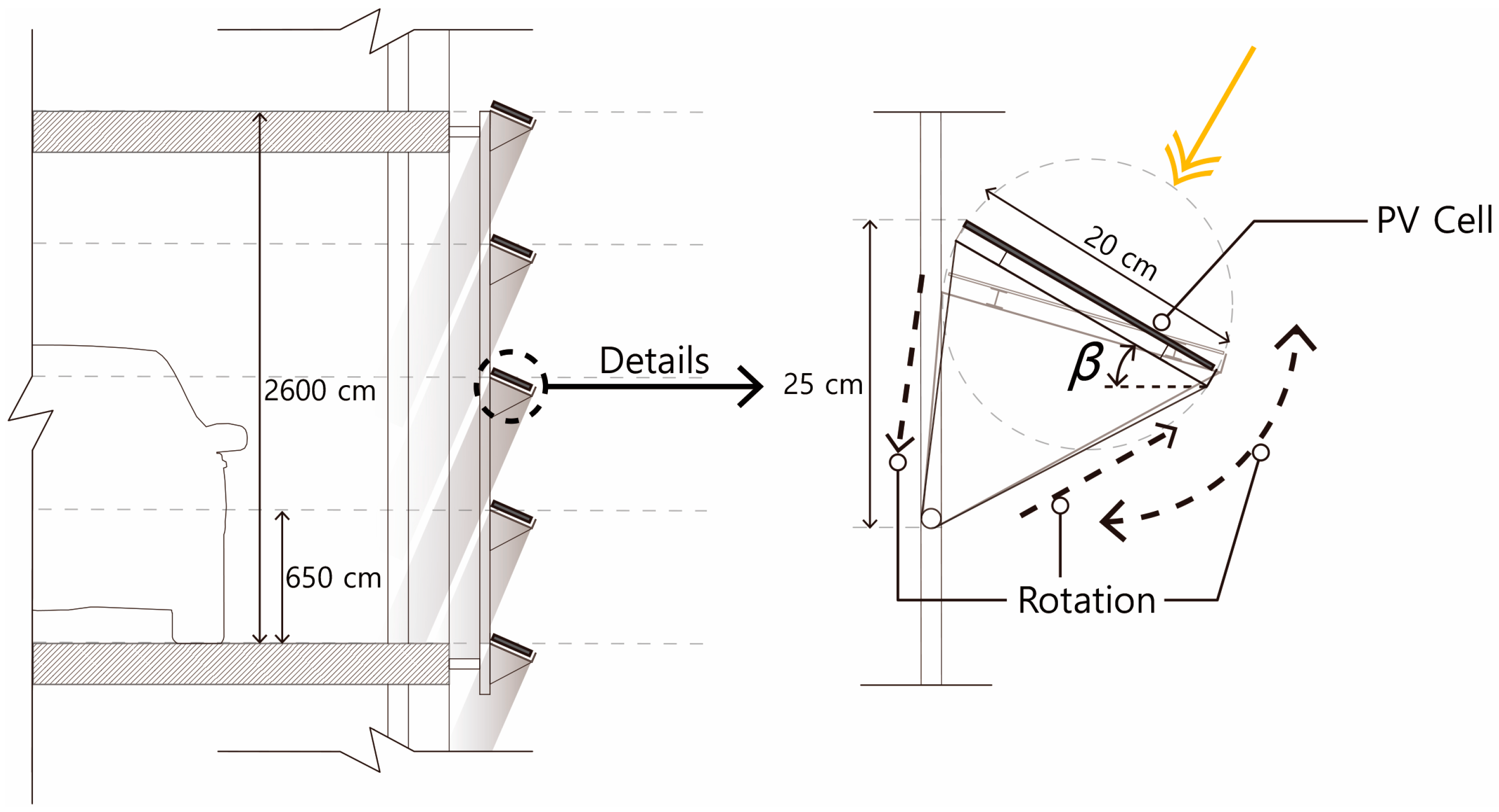 2600 cm

650 cm

Details

25 cm

20 cm

PV Cell

$\beta$

Rotation