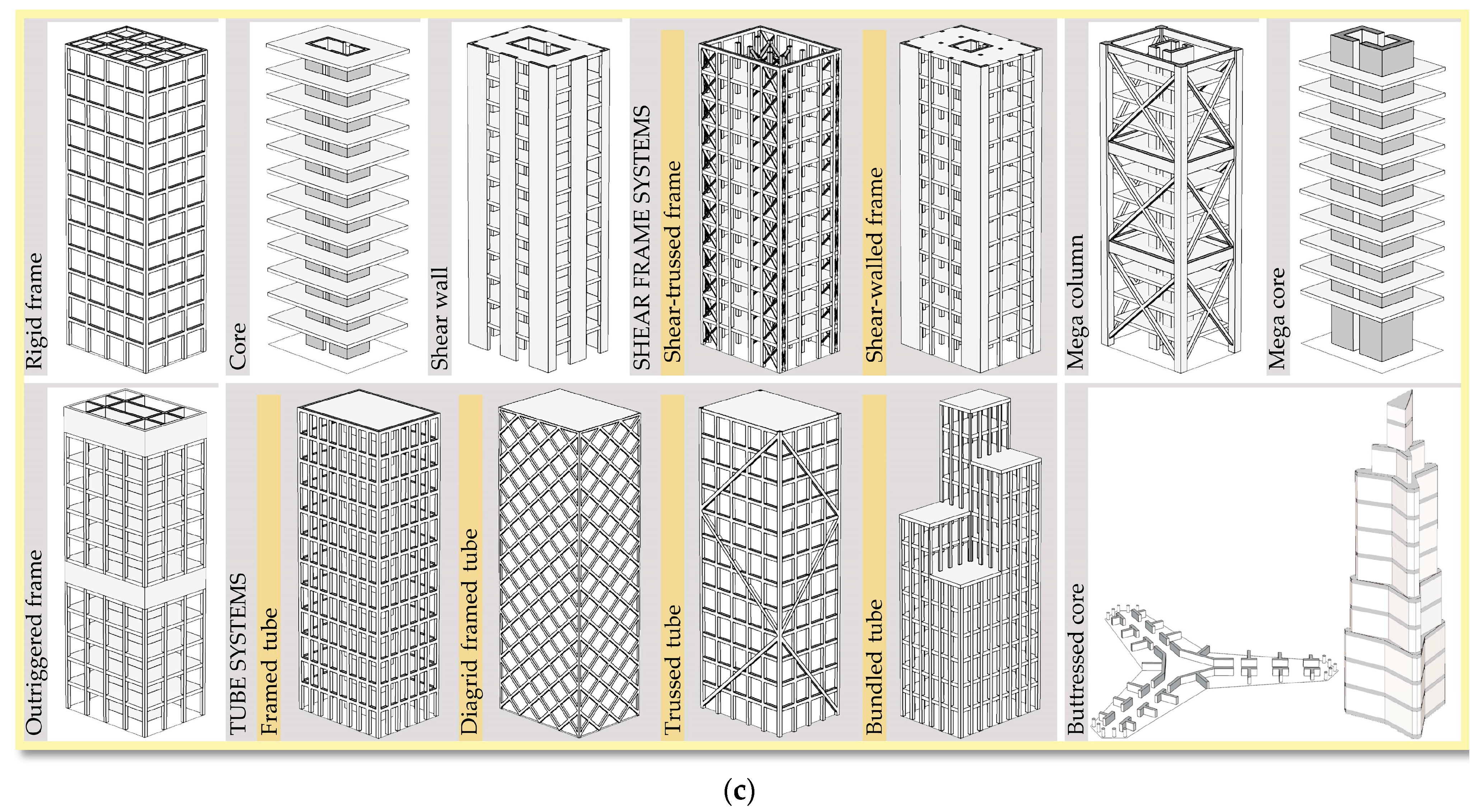 Rigid frame

Core

Shear wall

SHEAR FRAME SYSTEMS

Shear-trussed frame

Shear-walled frame

Mega column

Mega core

Outriggered frame

TUBE SYSTEMS

Framed tube

Diagrid framed tube

Trussed tube

Bundled tube

Buttressed core

(c)