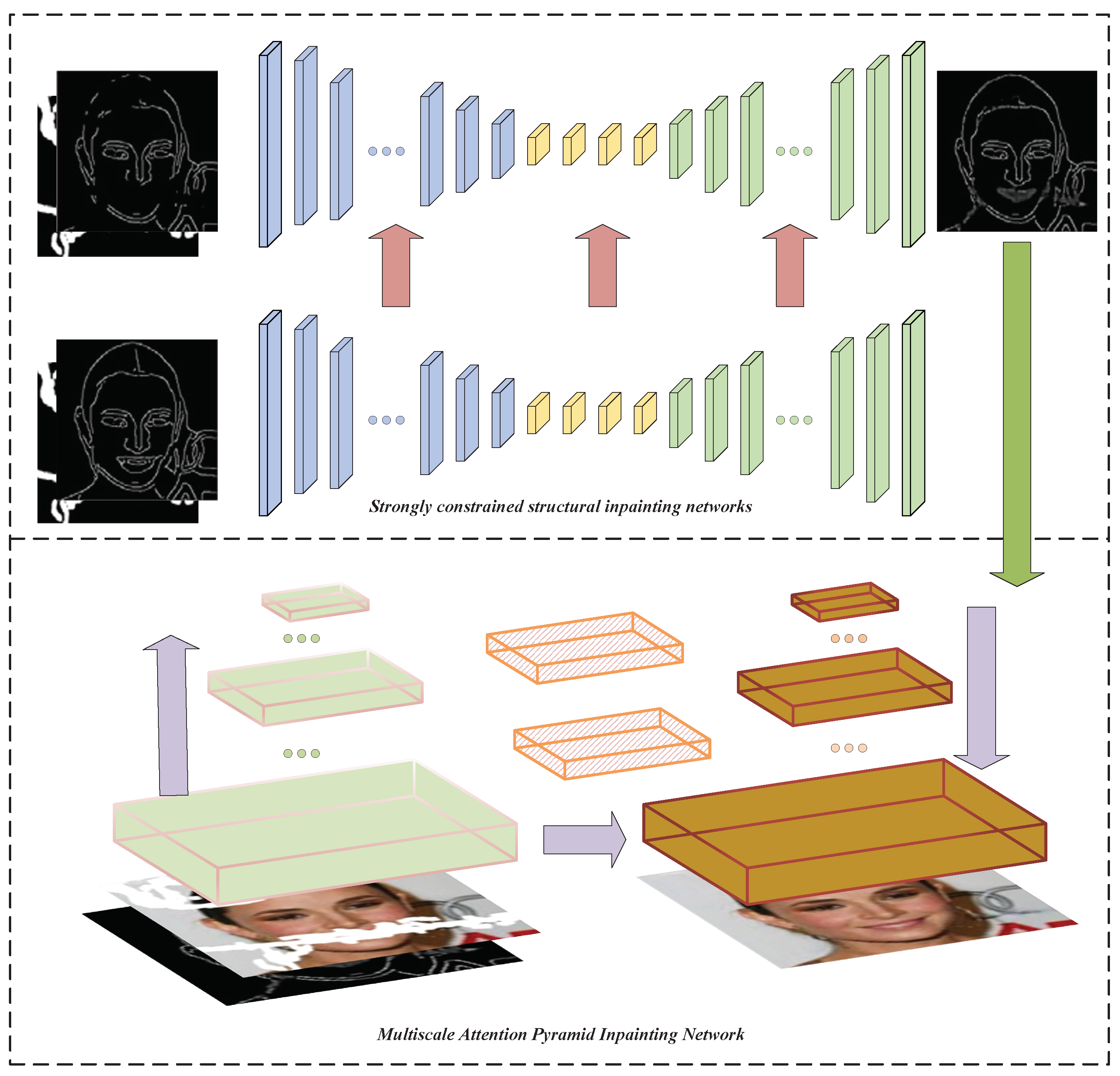 Strongly constrained structural inpainting networks

Multiscale Attention Pyramid Inpainting Network