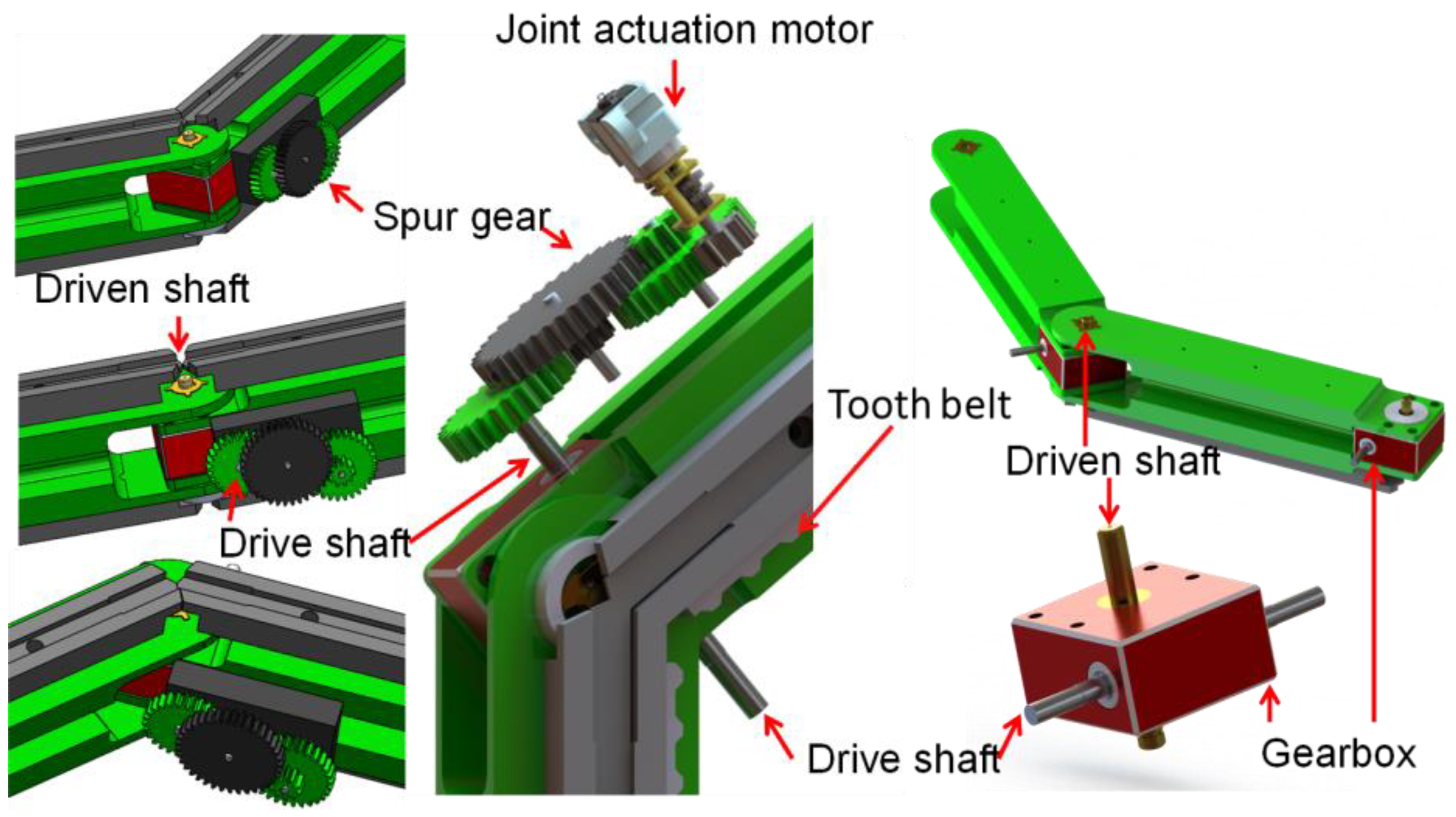 Joint actuation motor

Spur gear

Driven shaft

Drive shaft

Tooth belt

Driven shaft

Drive shaft

Gearbox