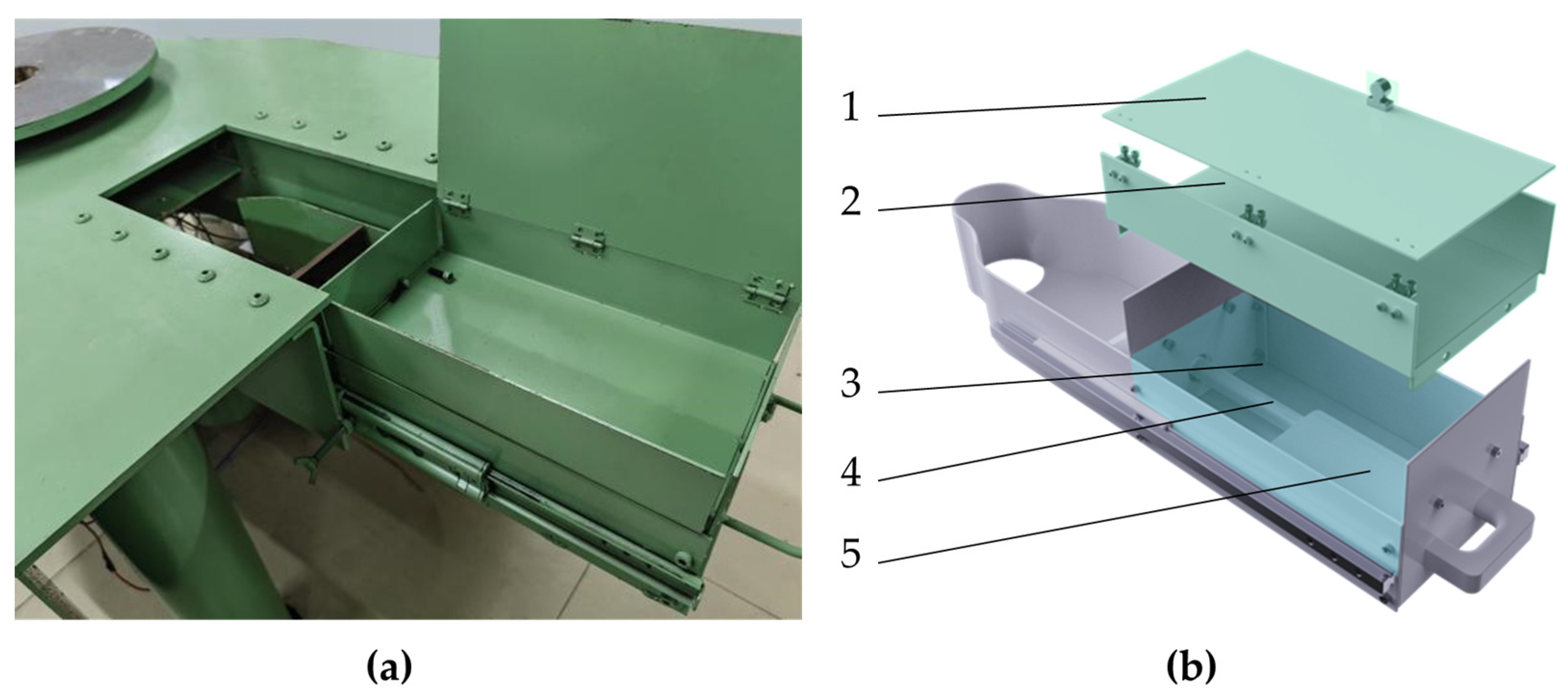 1
2
3
4
5

(a)

(b)