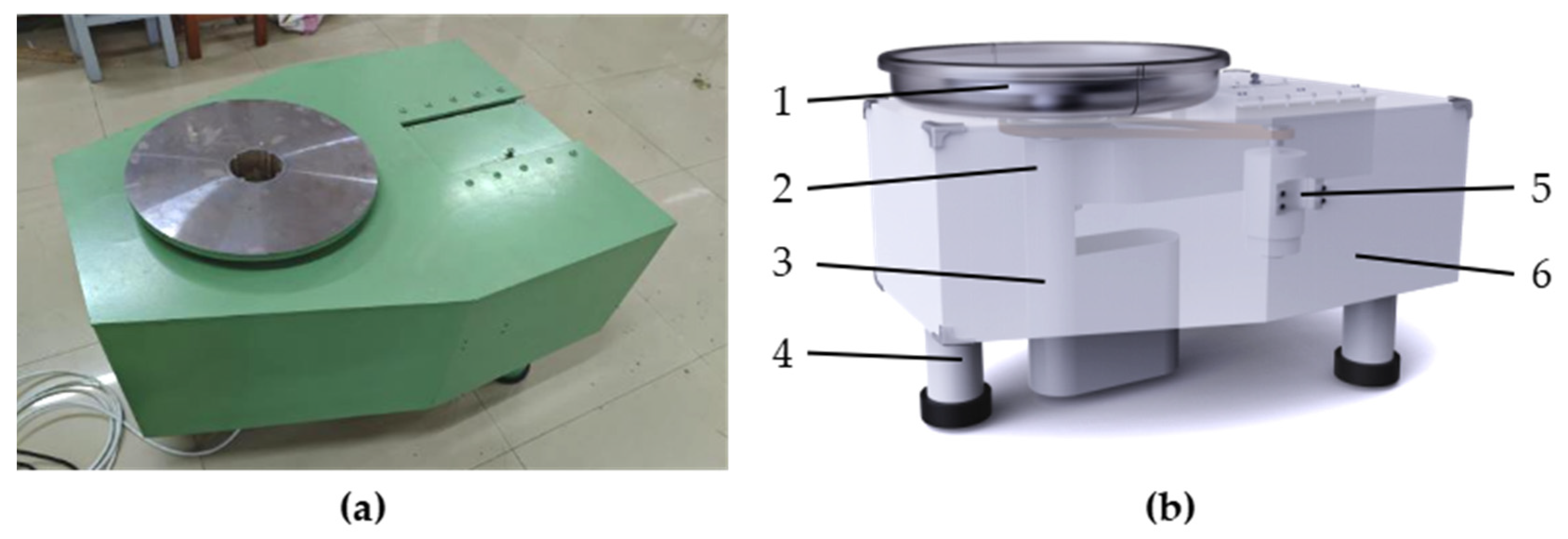 1
2
3
4
5
6
(a)
(b)