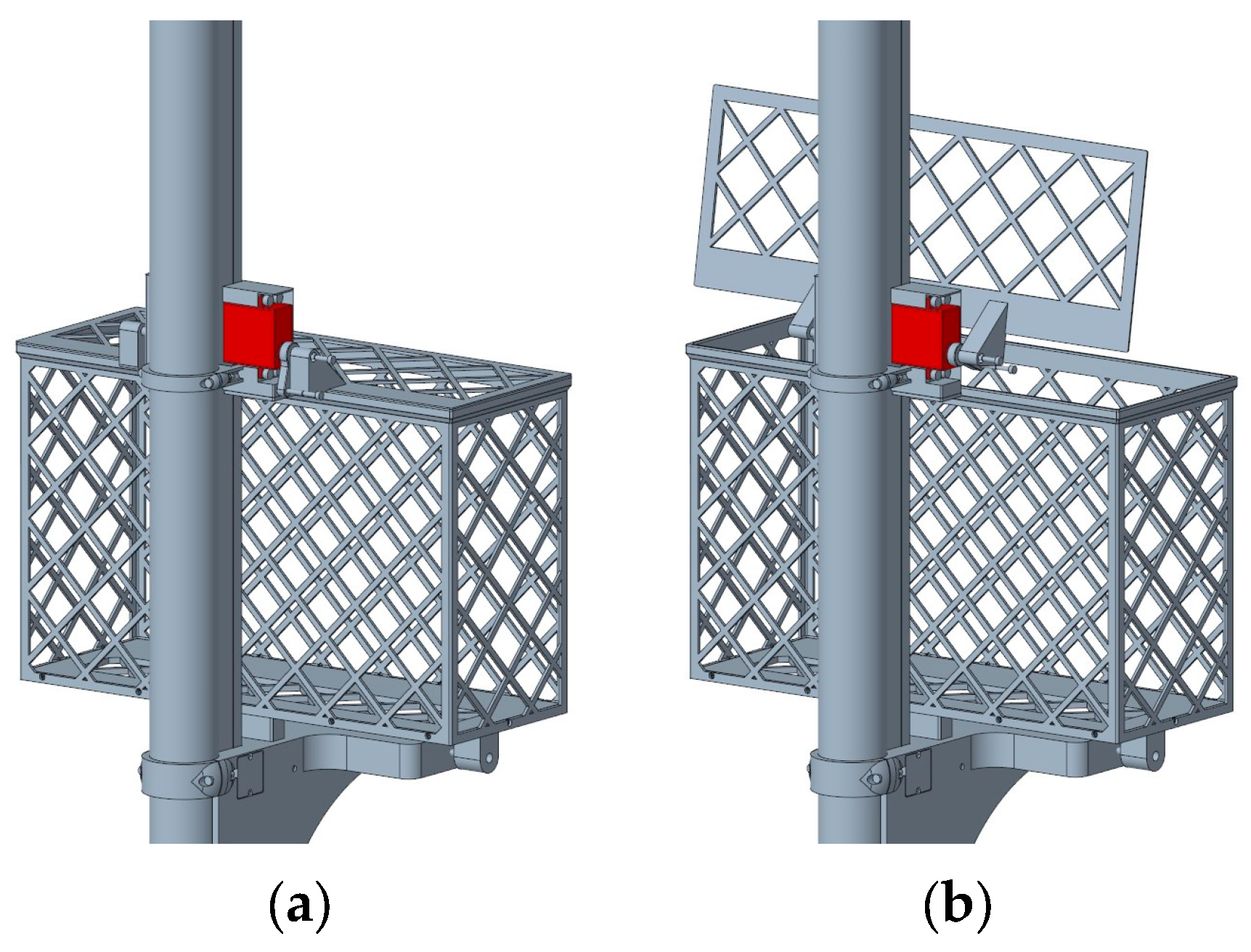 (a)

(b)