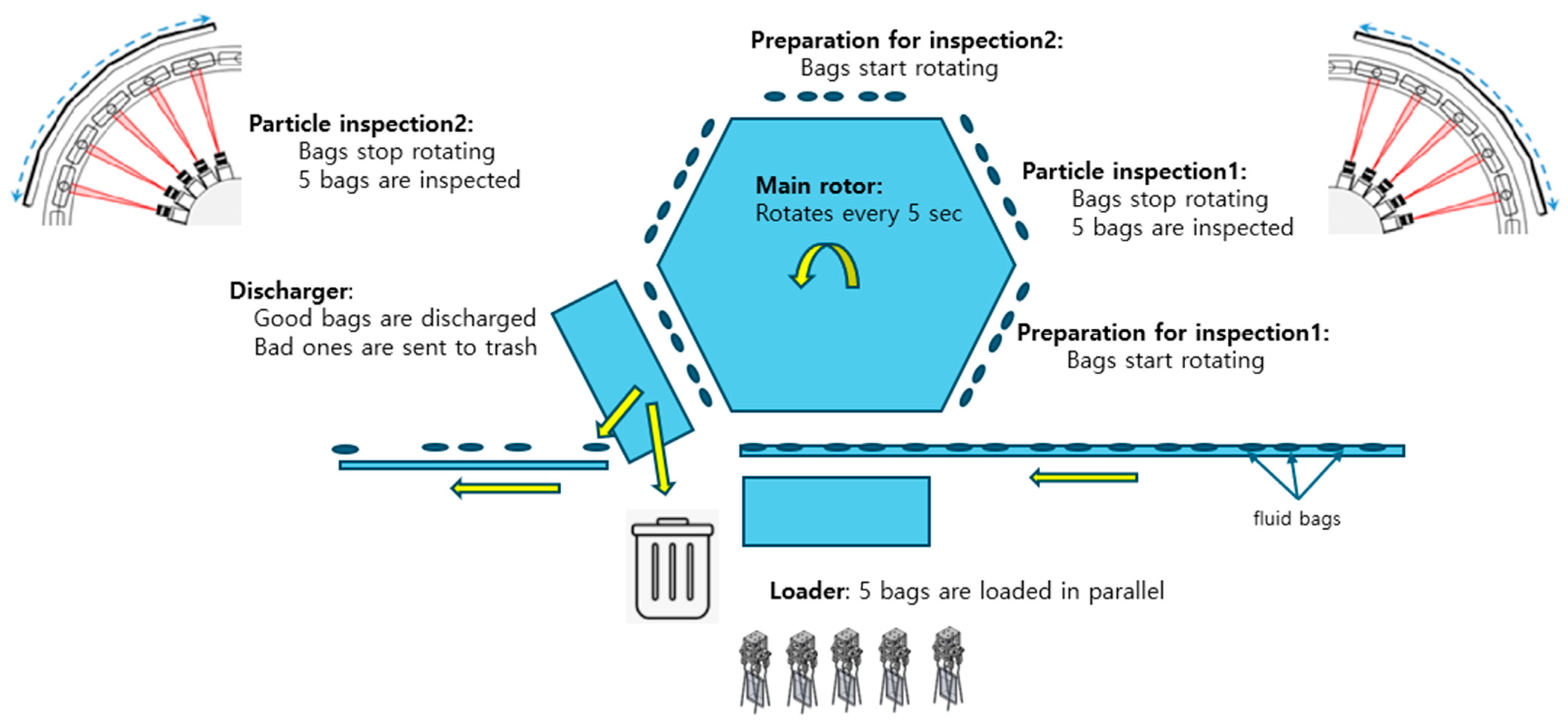 Preparation for inspection2:
Bags start rotating

Particle inspection2:
Bags stop rotating
5 bags are inspected

Main rotor:
Rotates every 5 sec

Particle inspection1:
Bags stop rotating
5 bags are inspected

Discharger:
Good bags are discharged
Bad ones are sent to trash

Preparation for inspection1:
Bags start rotating

fluid bags

Loader: 5 bags are loaded in parallel