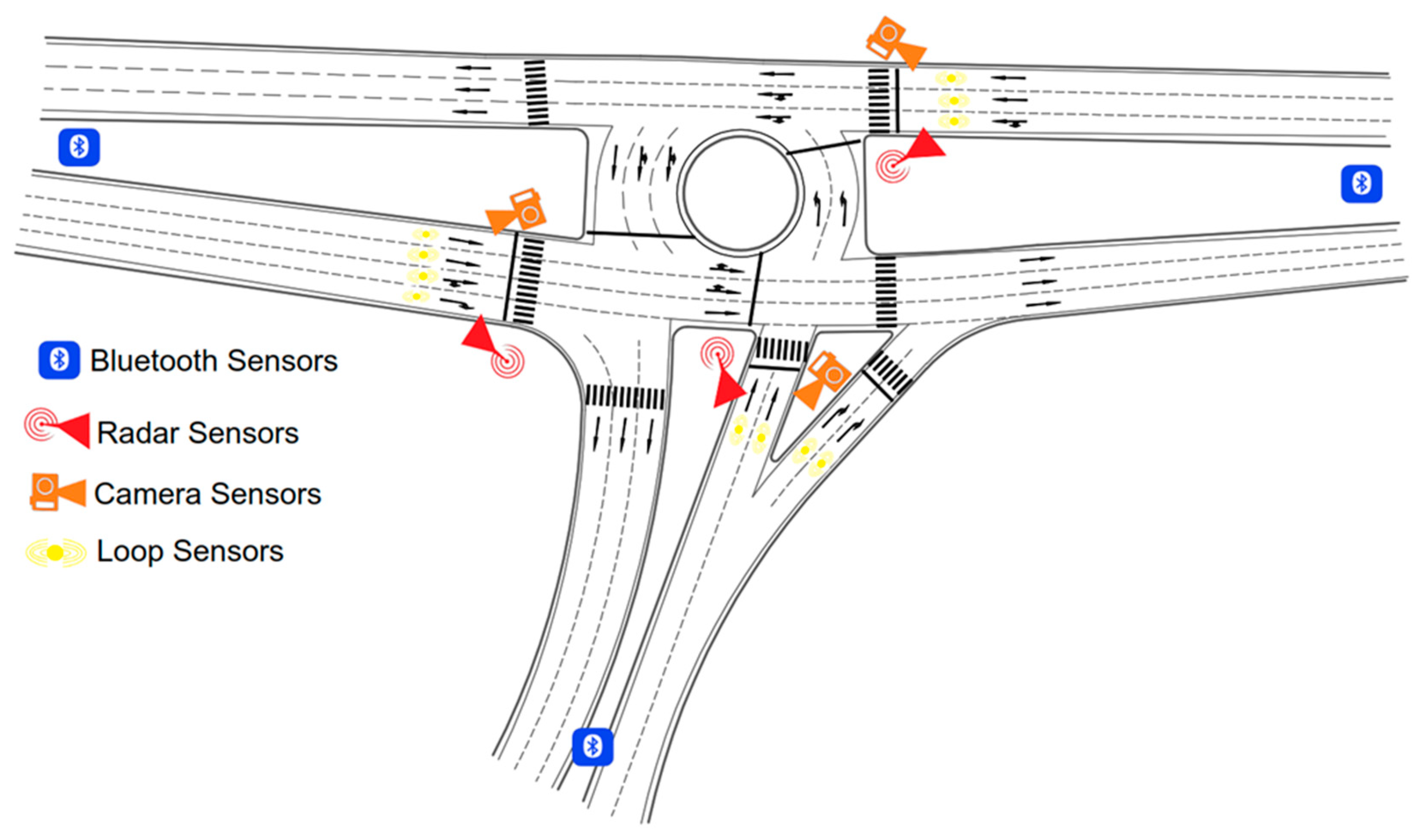 Bluetooth Sensors
Radar Sensors
Camera Sensors
Loop Sensors