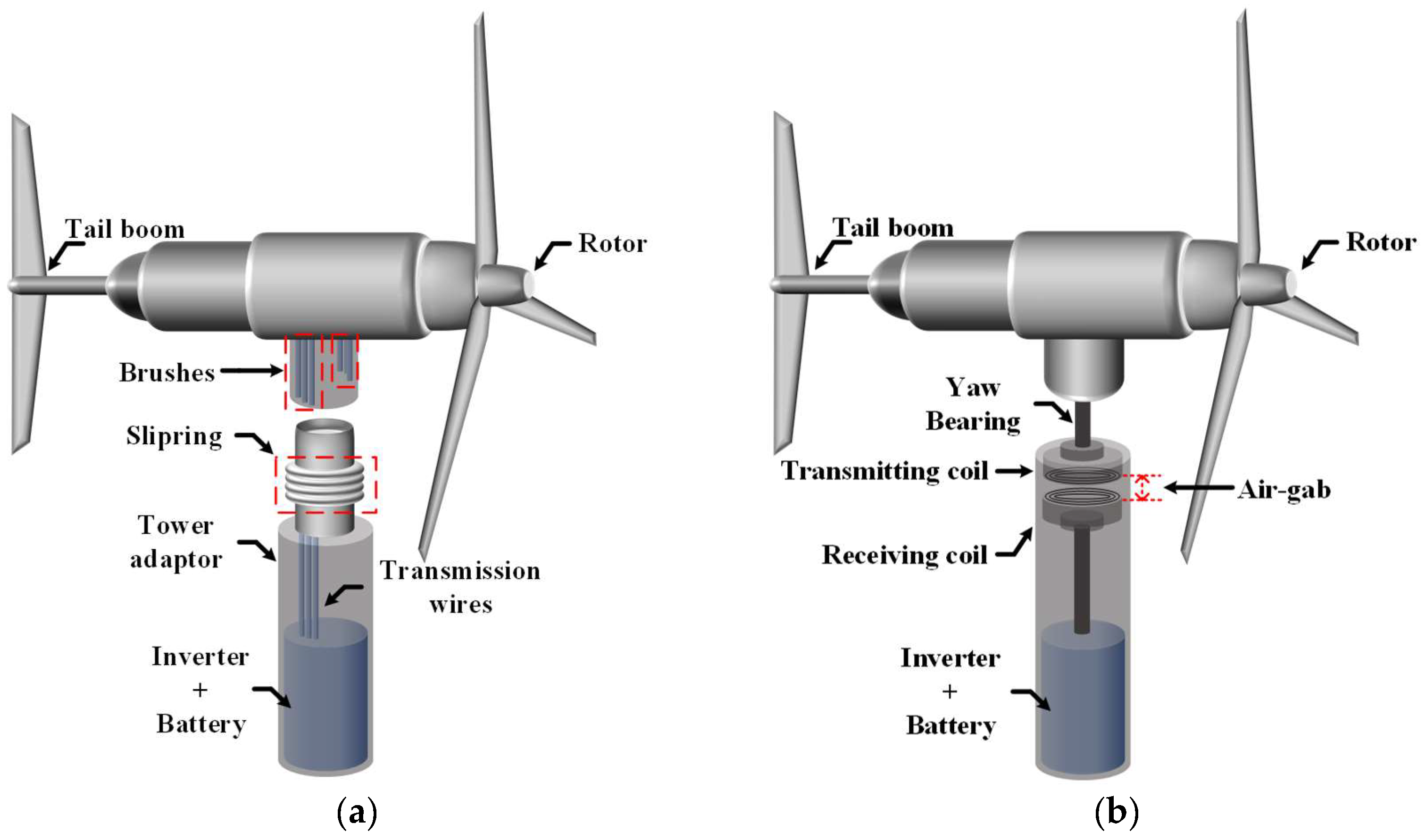 Tail boom

Rotor

Brushes

Slipring

Tower adaptor

Transmission wires

Inverter
+
Battery

(a)

Tail boom

Rotor

Yaw Bearing

Transmitting coil

Air-gab

Receiving coil

Inverter
+
Battery

(b)