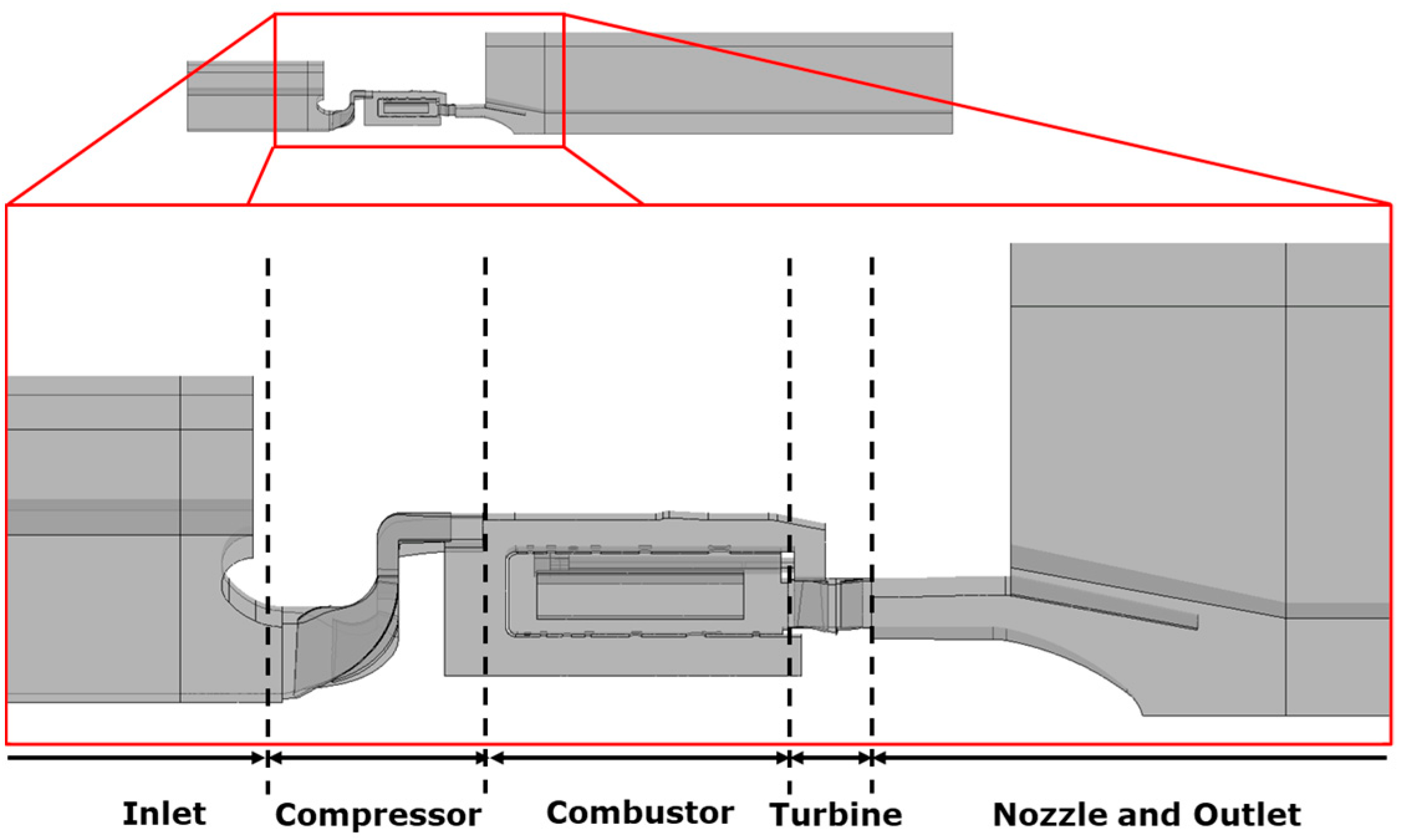 Inlet Compressor Combustor Turbine Nozzle and Outlet