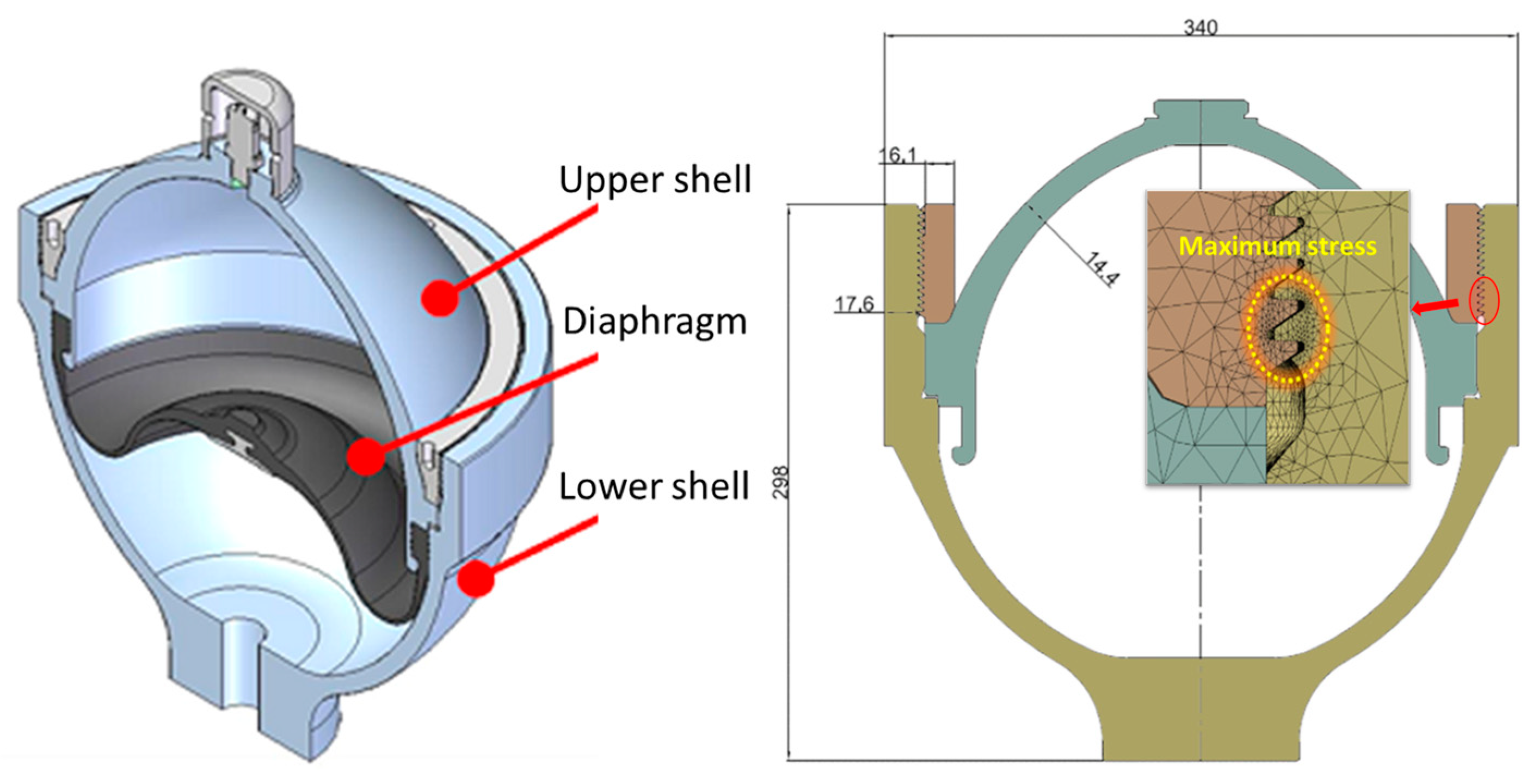 Upper shell

Diaphragm

Lower shell

340

16,1

17,6

14,4

298

Maximum stress