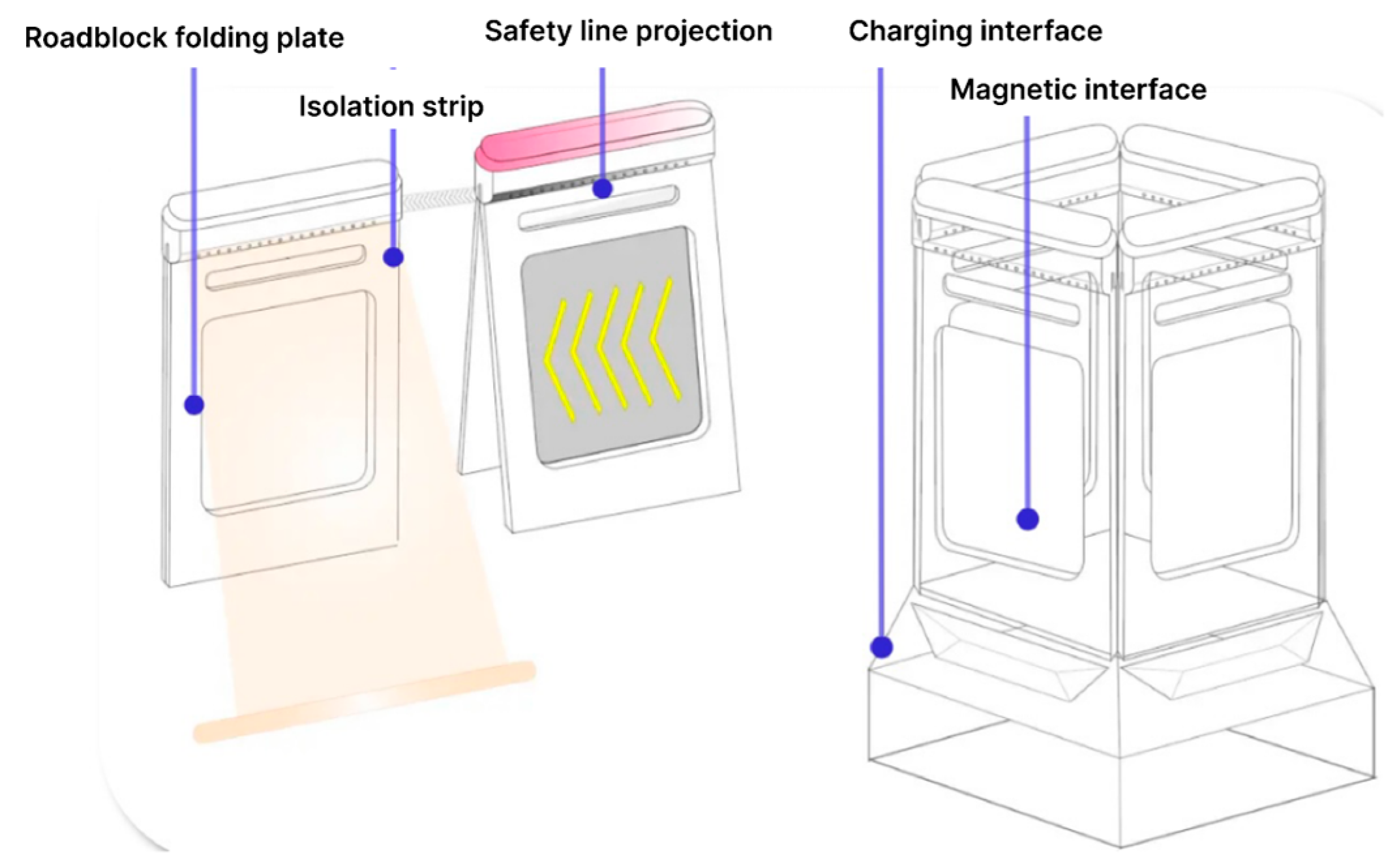 Roadblock folding plate

Isolation strip

Safety line projection

Charging interface

Magnetic interface