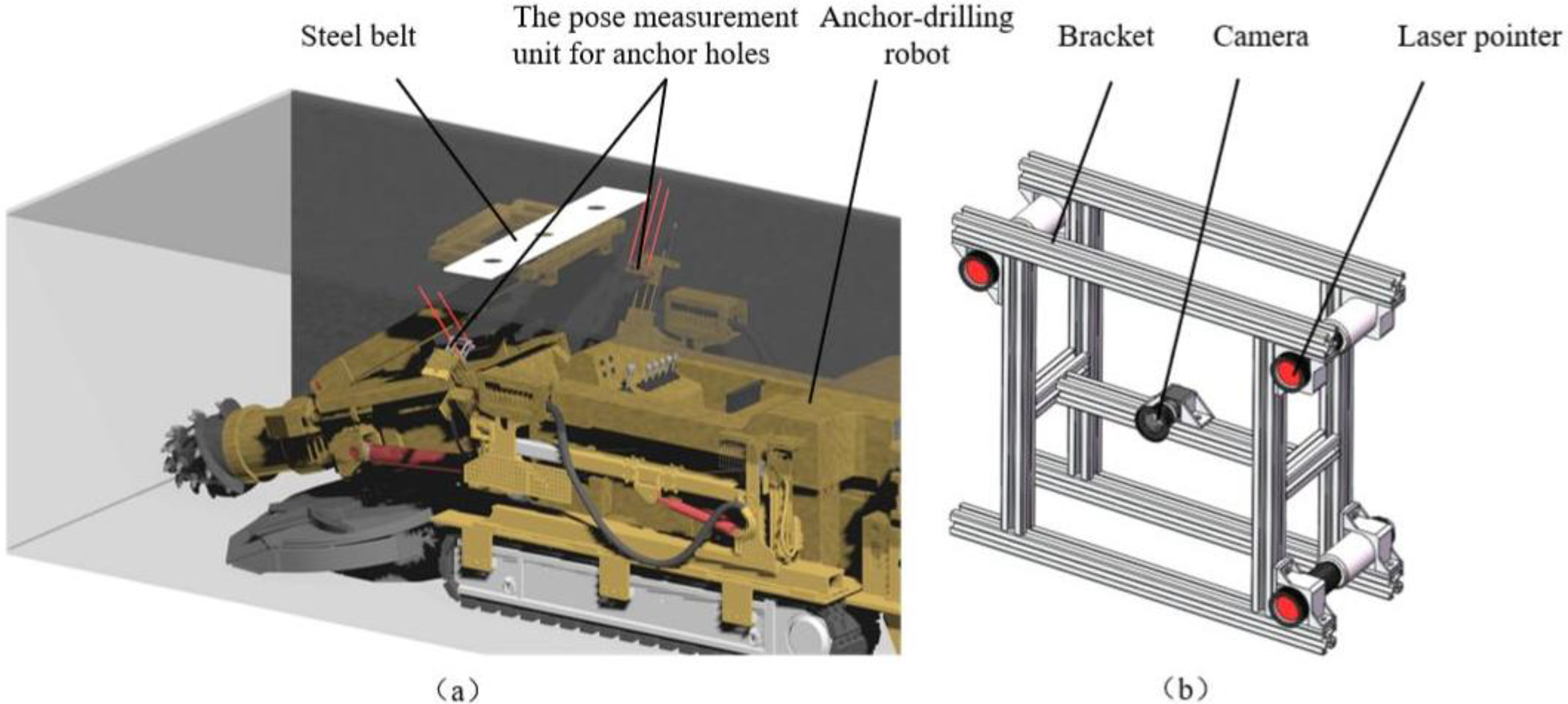 Steel belt

The pose measurement unit for anchor holes

Anchor-drilling robot

Bracket

Camera

Laser pointer

（a）

（b）