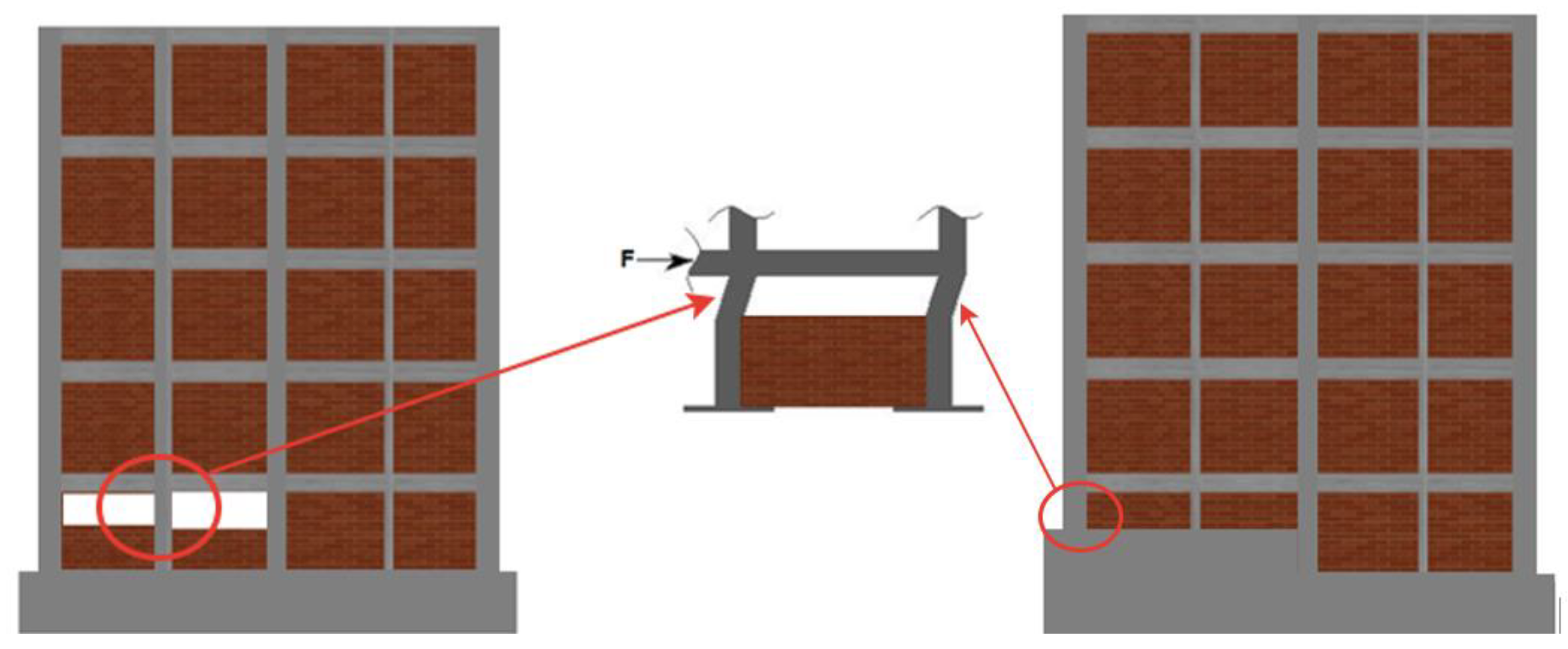 F