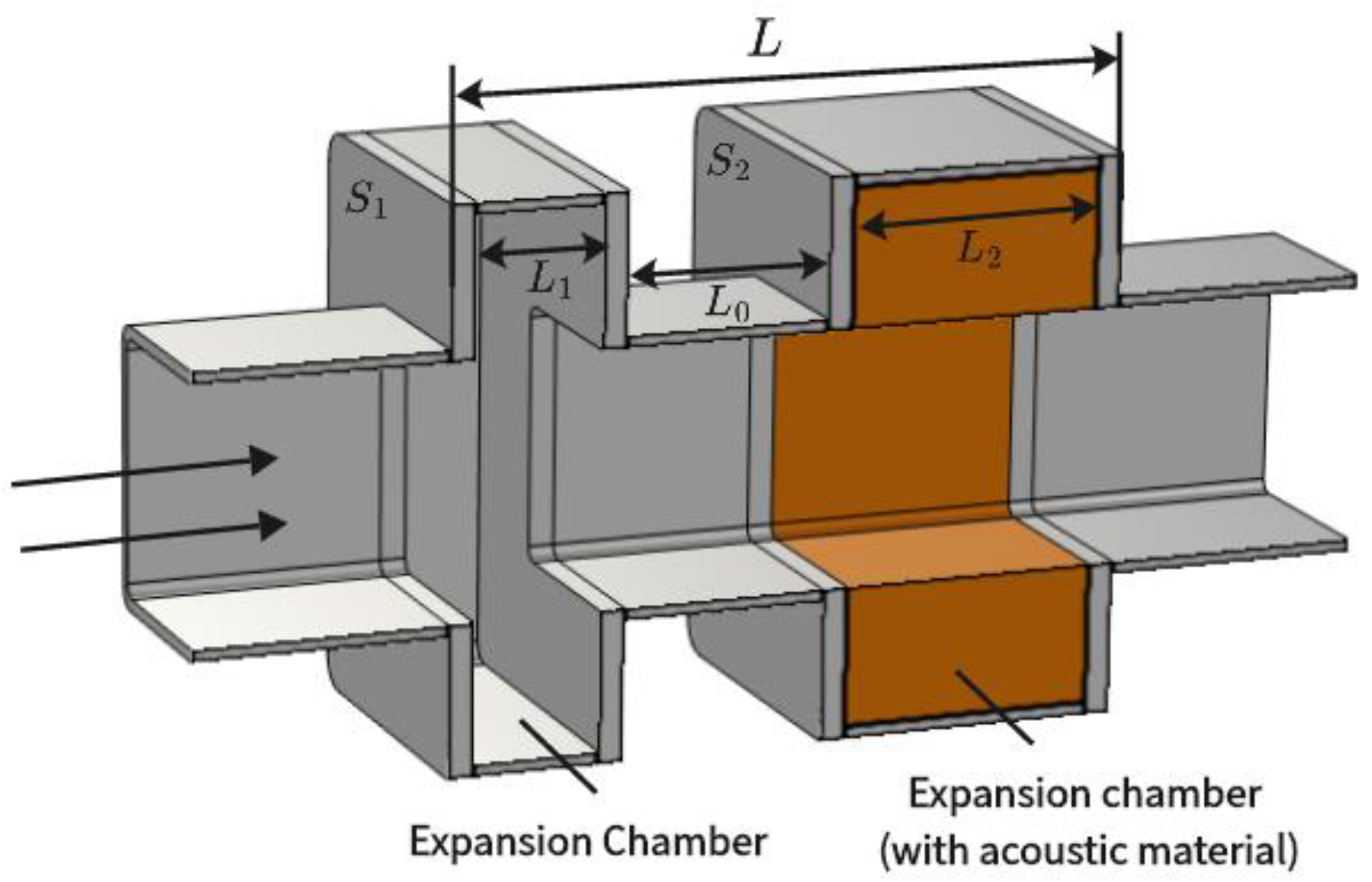 $L$

$S_1$

$S_2$

$L_1$

$L_0$

$L_2$

Expansion Chamber

Expansion chamber (with acoustic material)