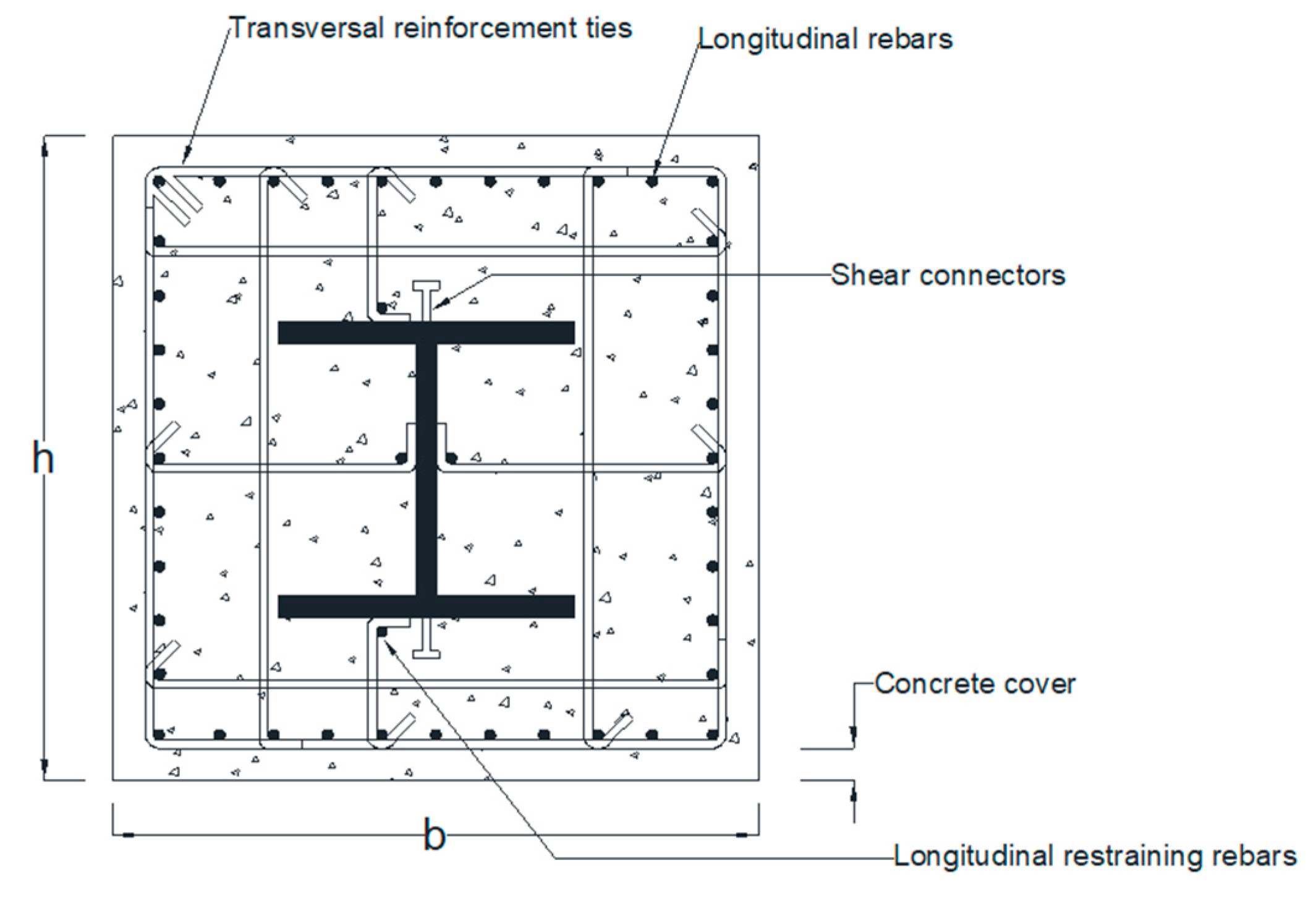 Transversal reinforcement ties

Longitudinal rebars

Shear connectors

h

Concrete cover

b

Longitudinal restraining rebars