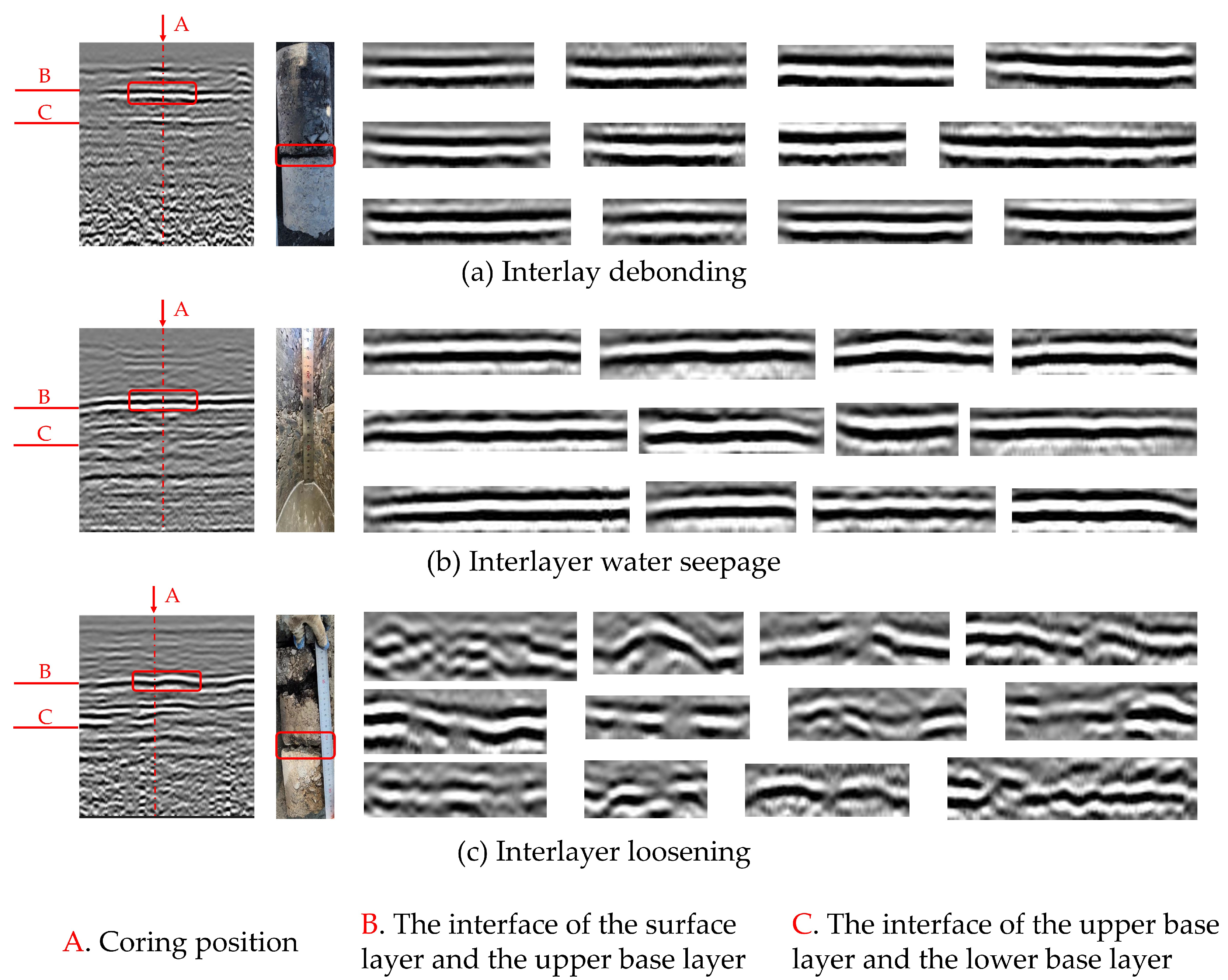 A
B
C

(a) Interlay debonding

A
B
C

(b) Interlayer water seepage

A
B
C

(c) Interlayer loosening

A. Coring position

B. The interface of the surface layer and the upper base layer

C. The interface of the upper base layer and the lower base layer