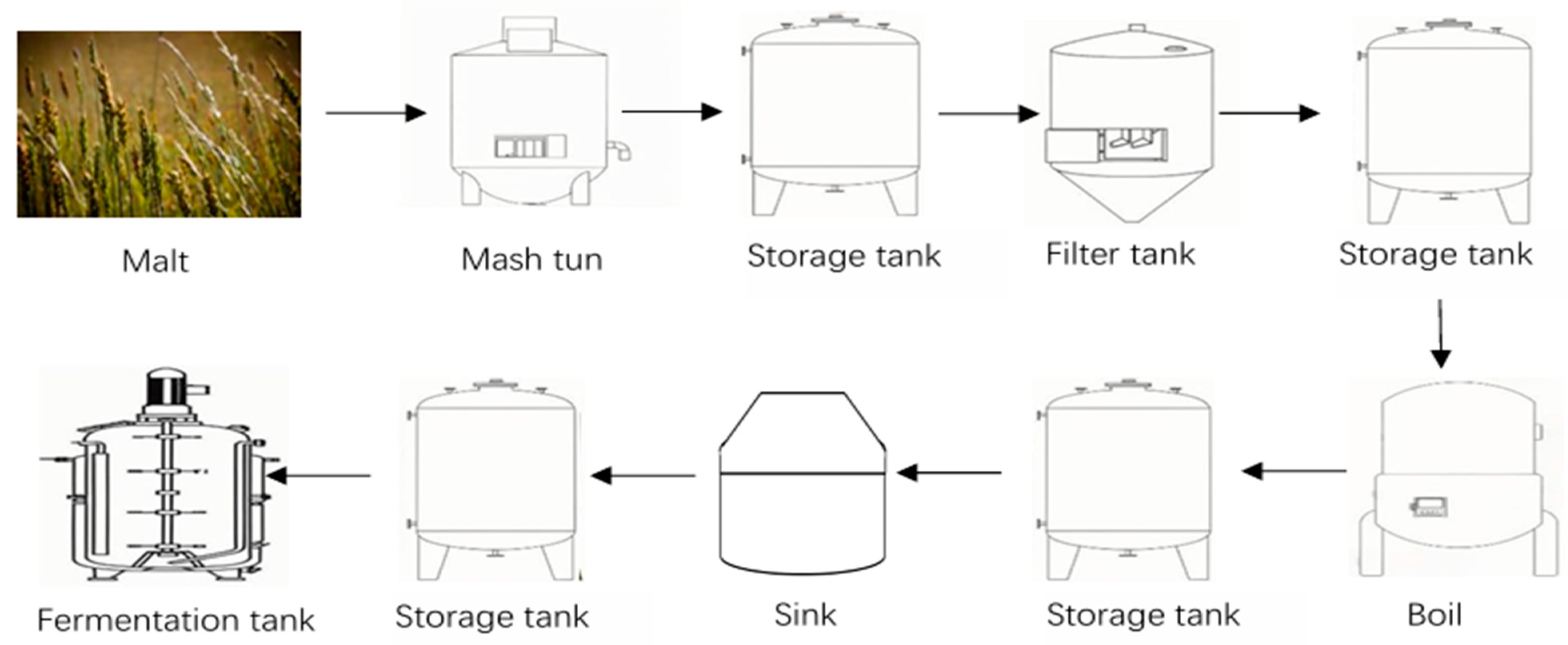 Malt

Mash tun

Storage tank

Filter tank

Storage tank

Boil

Storage tank

Sink

Storage tank

Fermentation tank