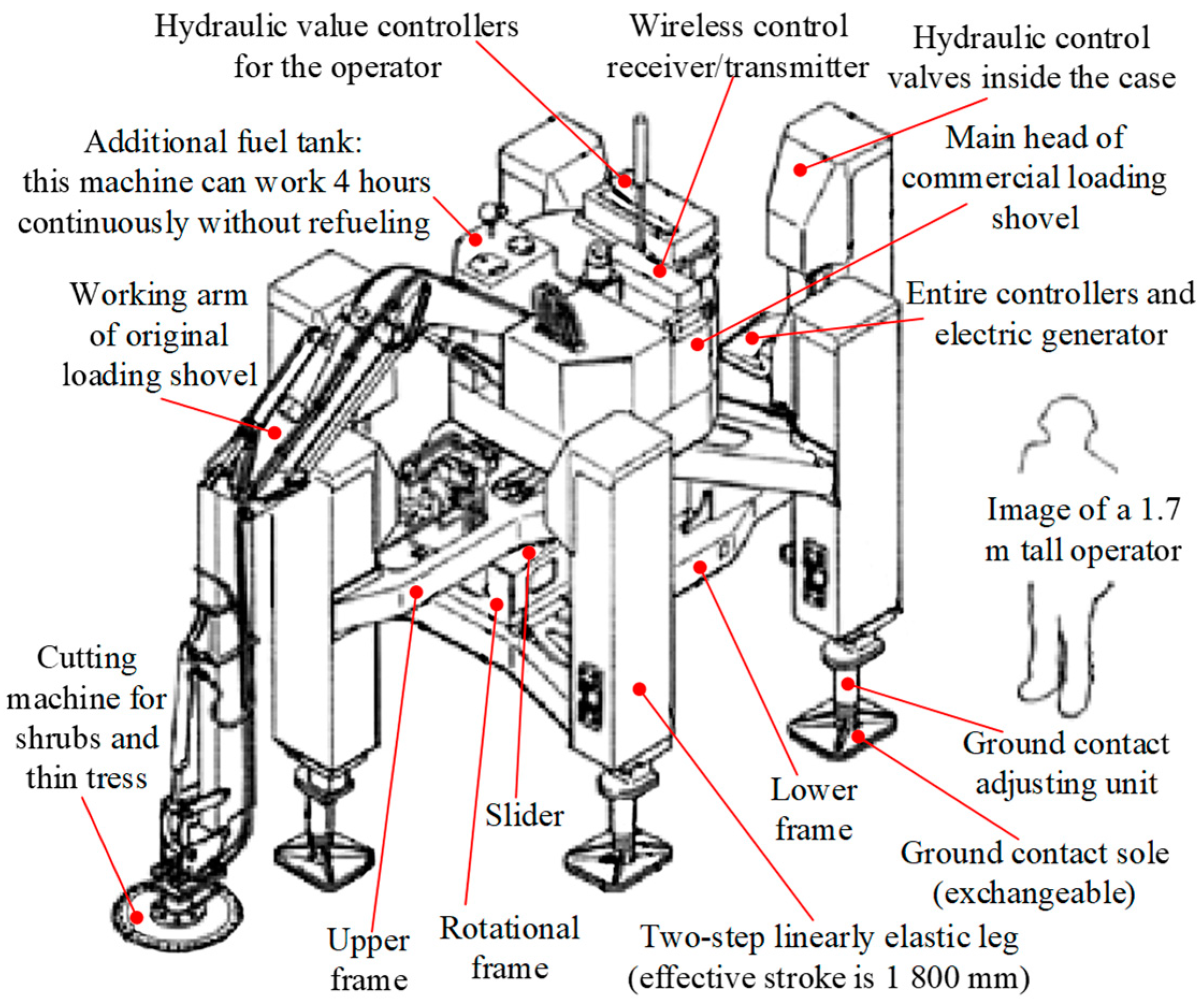 Hydraulic value controllers for the operator

Wireless control receiver/transmitter

Hydraulic control valves inside the case

Additional fuel tank: this machine can work 4 hours continuously without refueling

Main head of commercial loading shovel

Working arm of original loading shovel

Entire controllers and electric generator

Image of a 1.7 m tall operator

Cutting machine for shrubs and thin tress

Ground contact adjusting unit

Slider

Lower frame

Ground contact sole (exchangeable)

Upper frame

Rotational frame

Two-step linearly elastic leg (effective stroke is 1 800 mm)