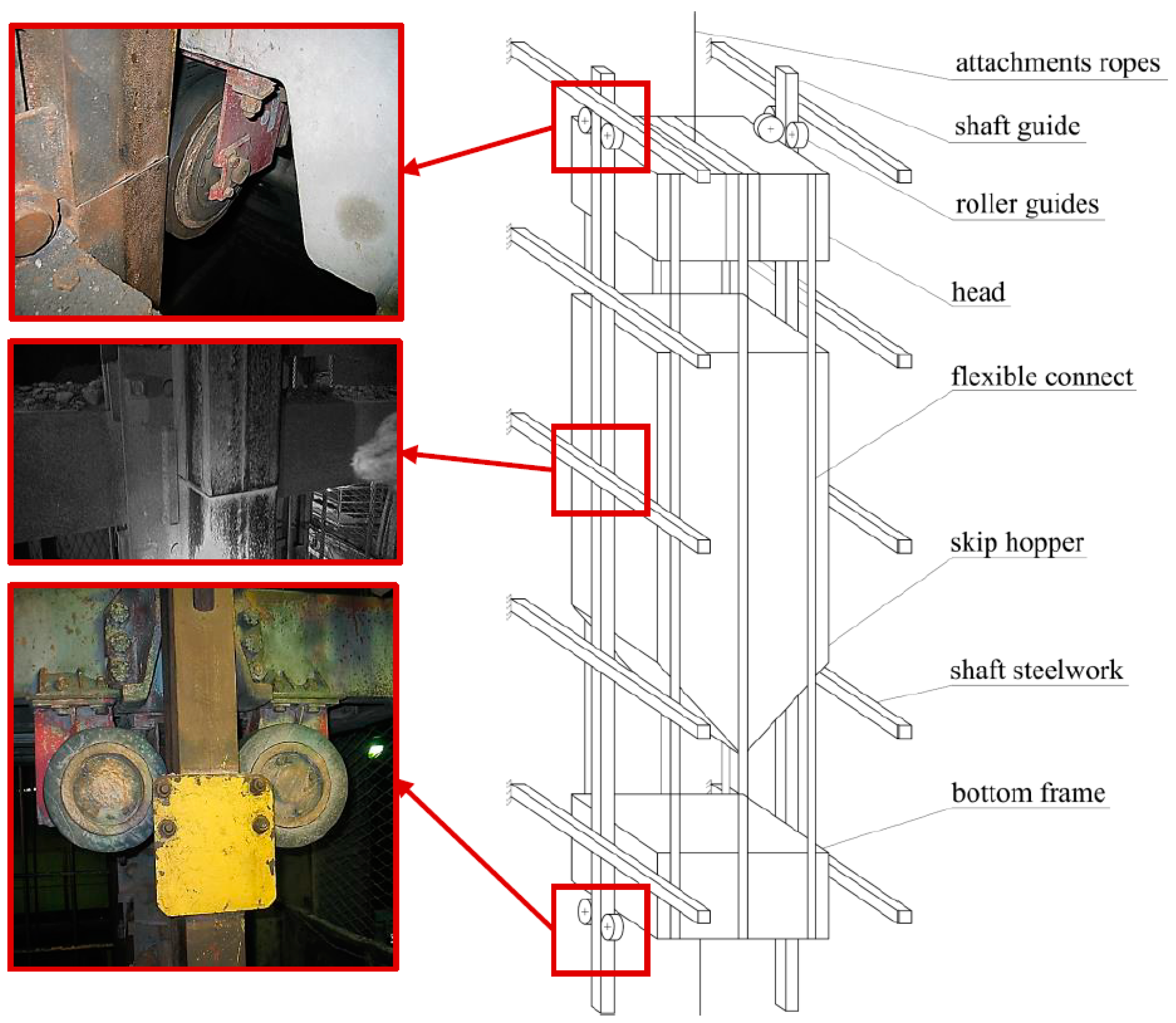 attachments ropes

shaft guide

roller guides

head

flexible connect

skip hopper

shaft steelwork

bottom frame