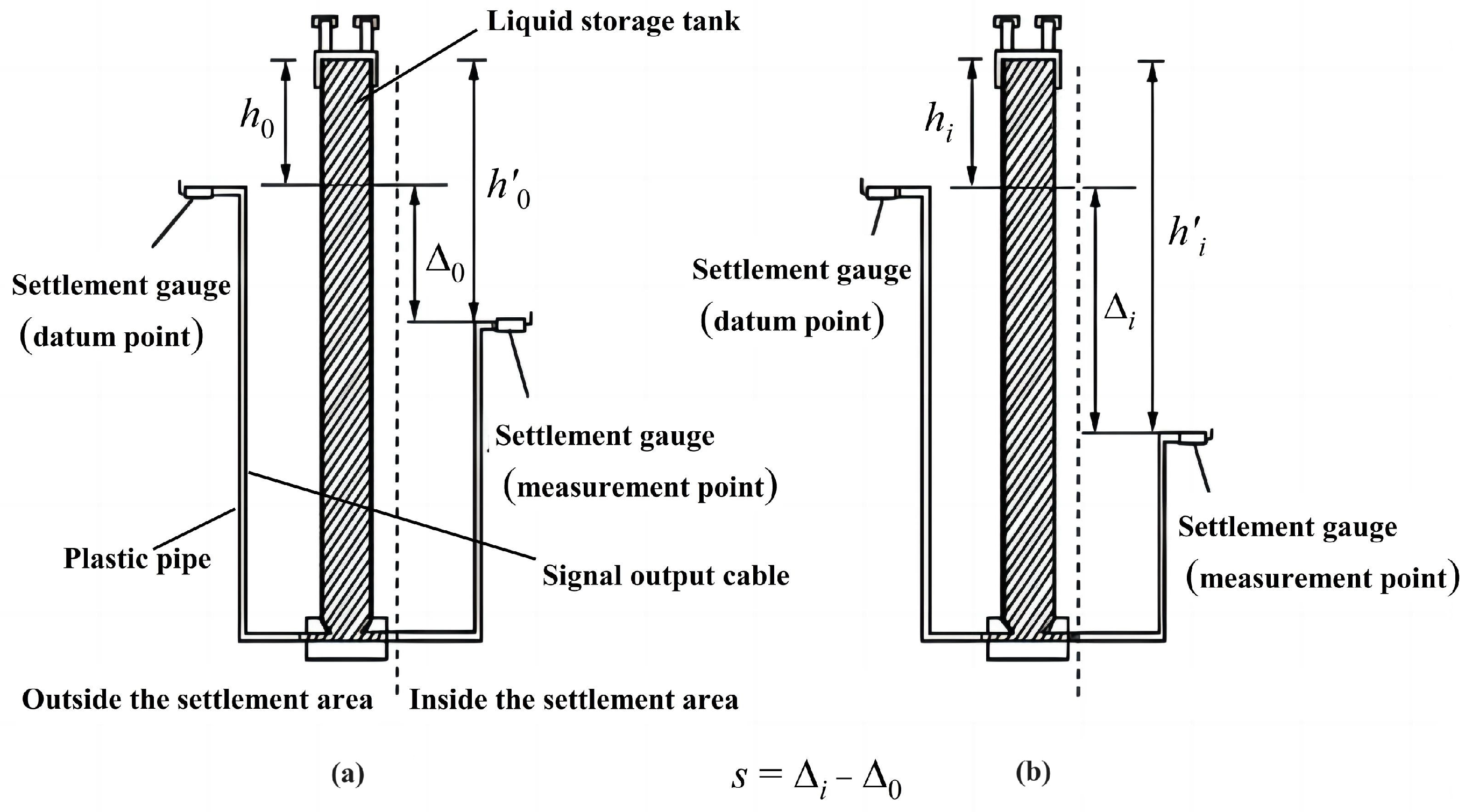 Liquid storage tank

$h_0$

$h'_0$

$\Delta_0$

Settlement gauge (datum point)

Settlement gauge (measurement point)

Plastic pipe

Signal output cable

Outside the settlement area

Inside the settlement area

(a)

$h_i$

$h'_i$

$\Delta_i$

Settlement gauge (datum point)

Settlement gauge (measurement point)

$s = \Delta_i - \Delta_0$

(b)