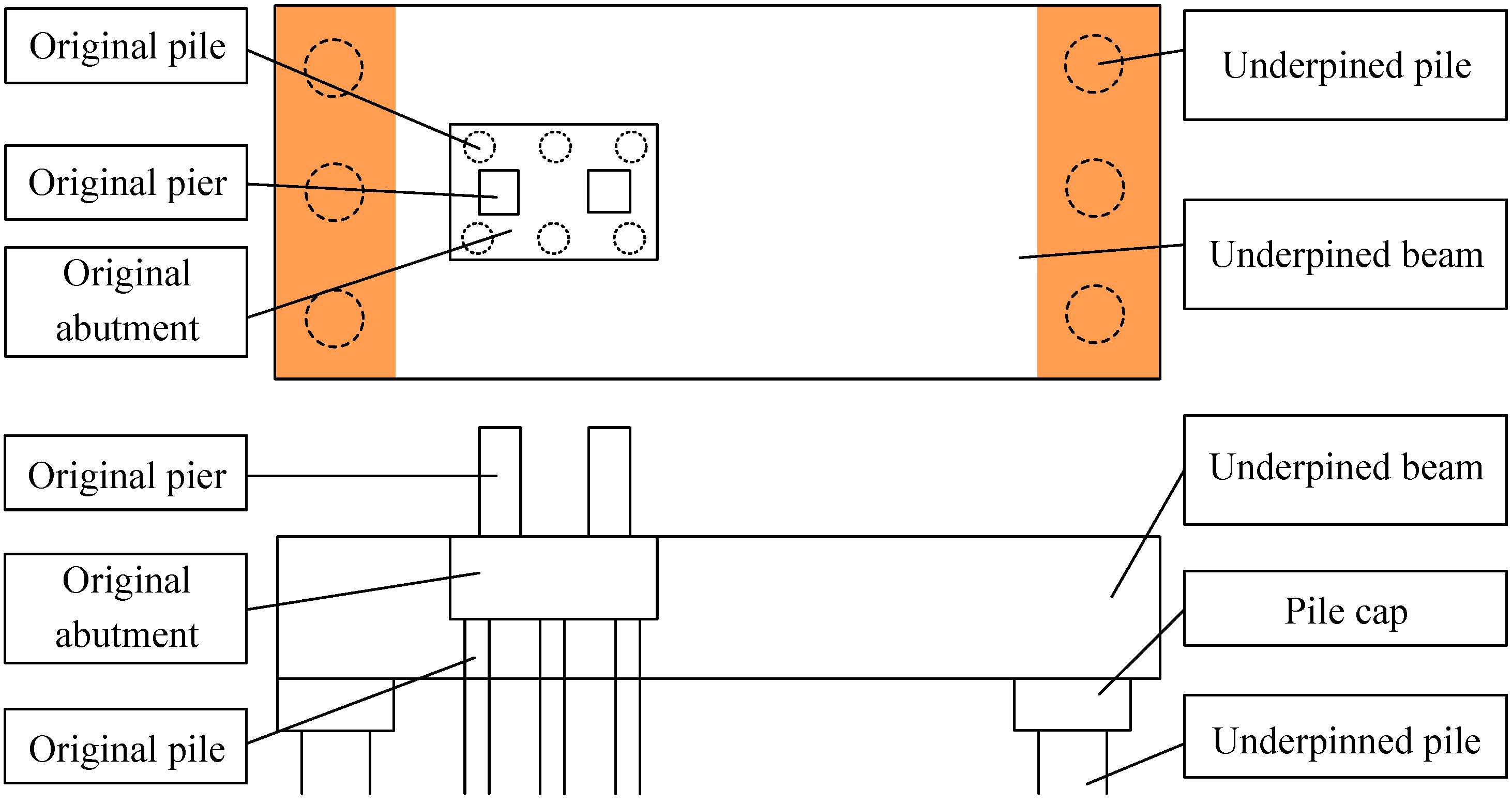 Original pile

Original pier

Original abutment

Underpined pile

Underpined beam

Original pier

Original abutment

Original pile

Underpined beam

Pile cap

Underpinned pile