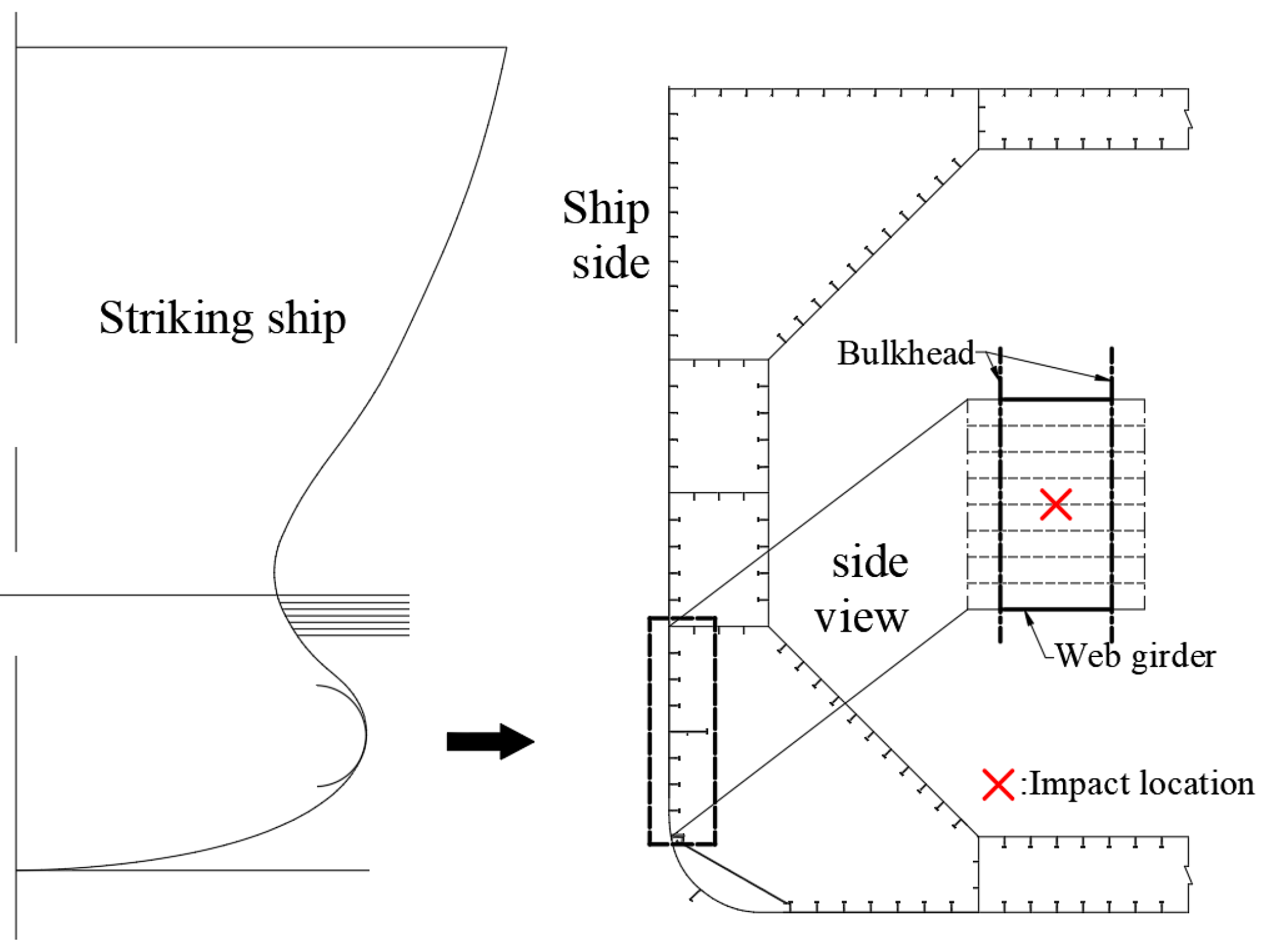 Striking ship

Ship side

Bulkhead

side view

Web girder

:Impact location