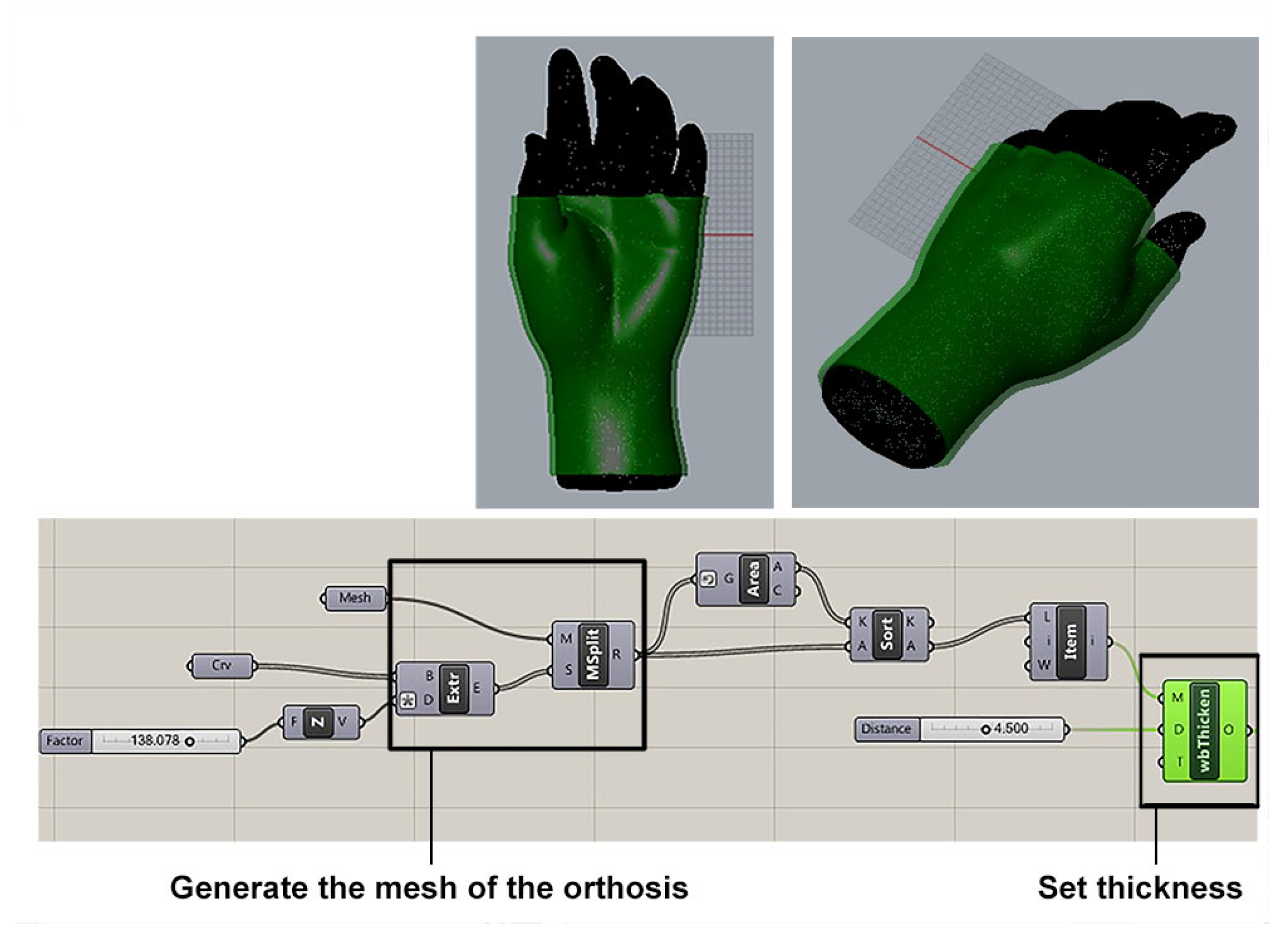 Mesh

Crv

Factor 138.078

F Z V

B D Extr E

M S MSplit R

G Area A C

K A Sort K A

L i W Item i

Distance 4.500

M D T wbThicken O

Generate the mesh of the orthosis

Set thickness