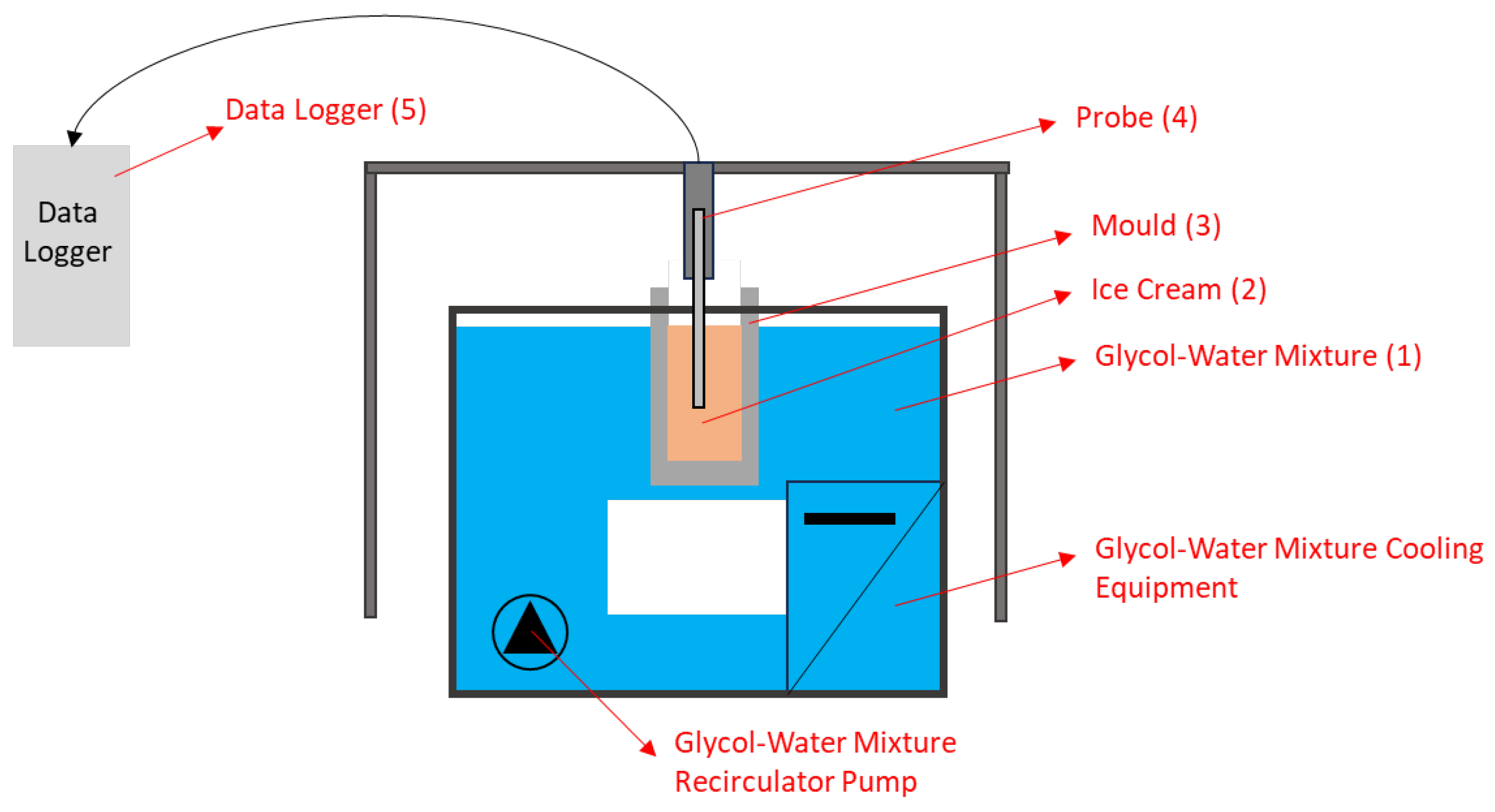 Data Logger (5)

Data Logger

Probe (4)

Mould (3)

Ice Cream (2)

Glycol-Water Mixture (1)

Glycol-Water Mixture Cooling Equipment

Glycol-Water Mixture Recirculator Pump